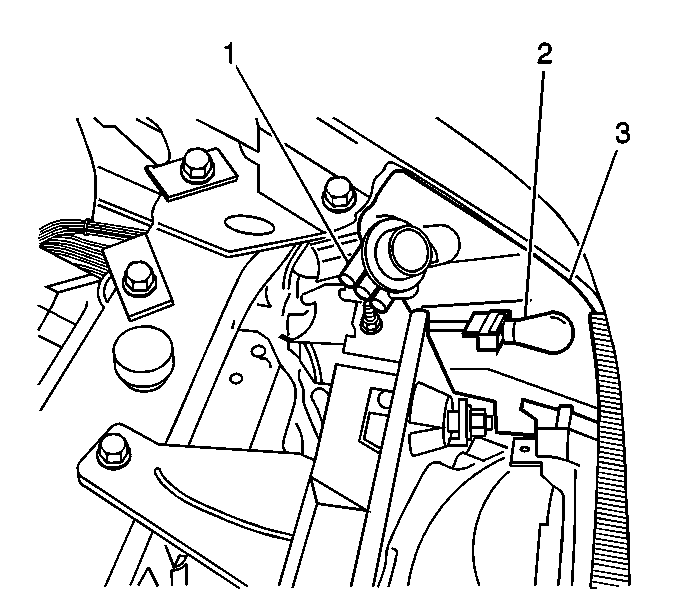 1
2
3