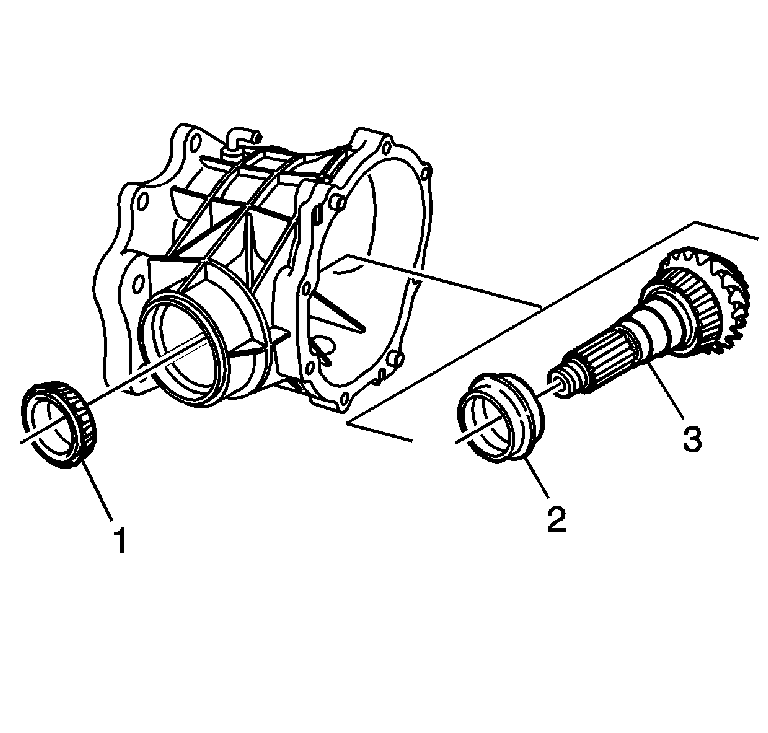 1
2
3