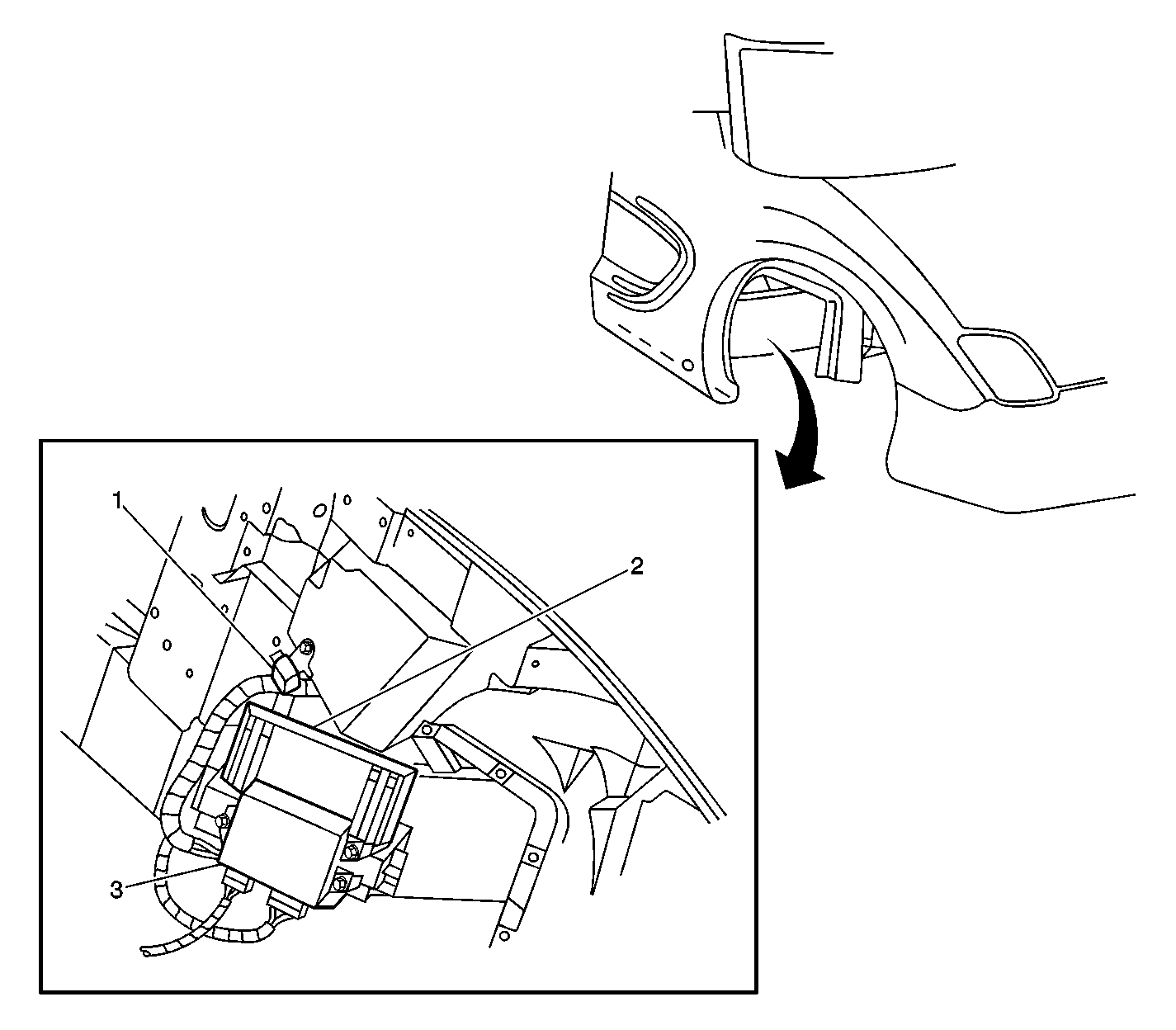 1
2
3