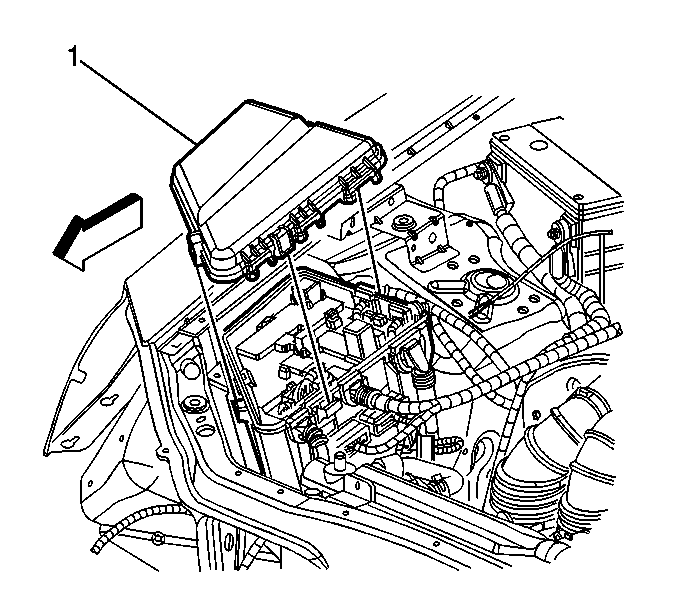 1