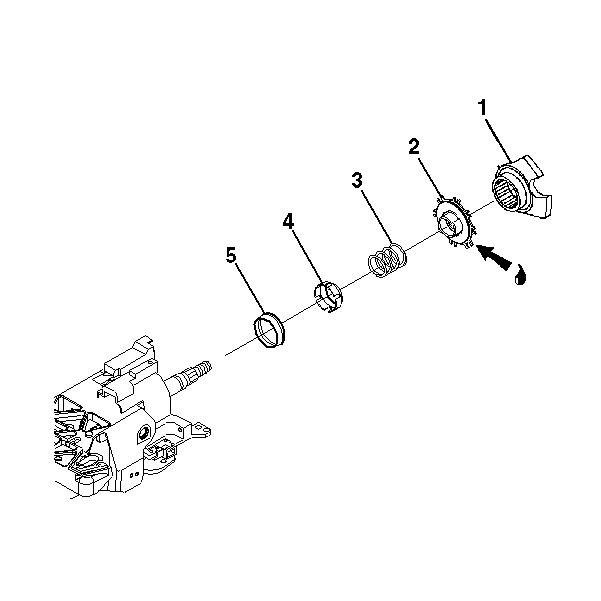 1
2
3
4
5