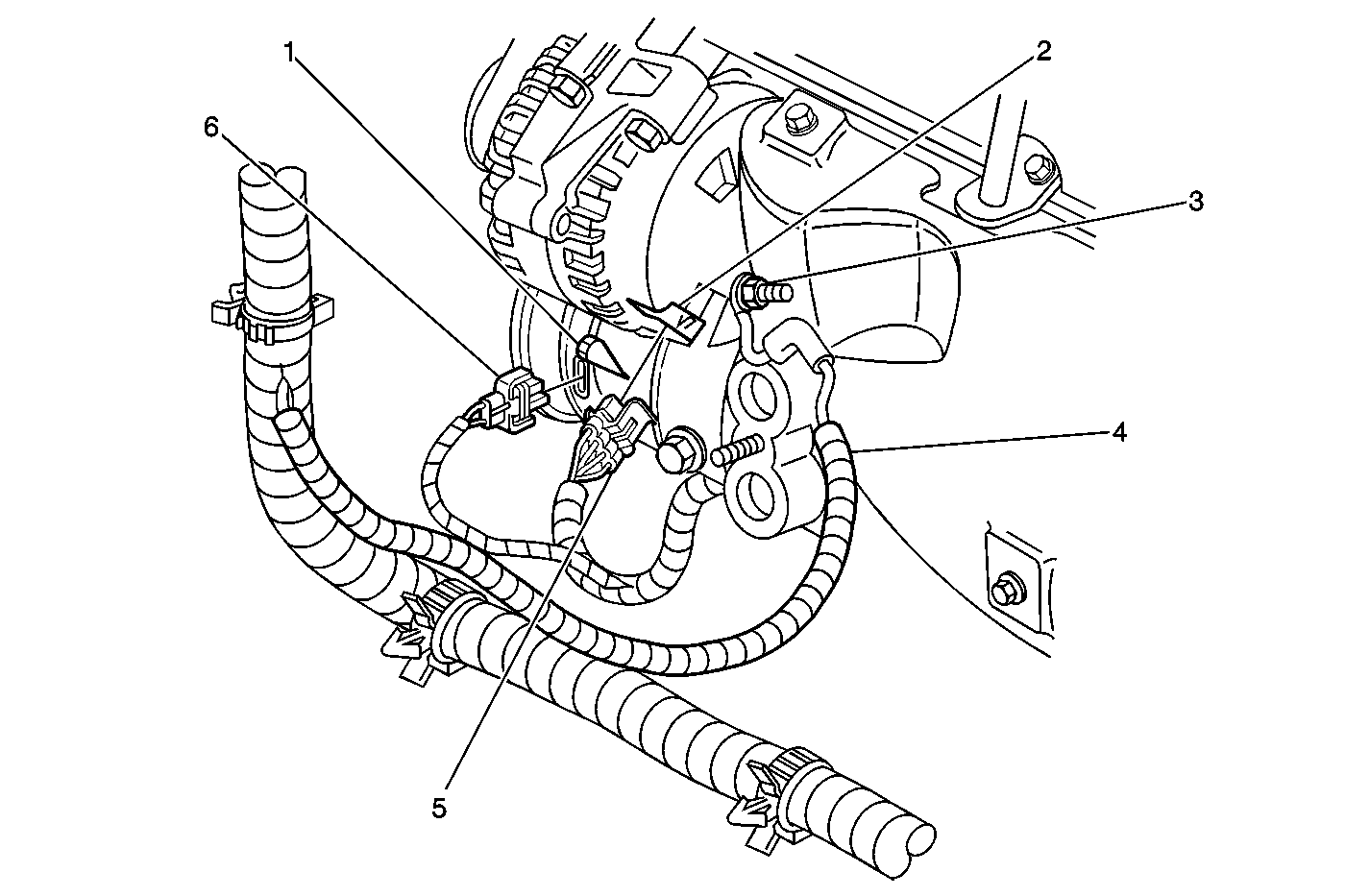 1
2
6
3
4
5