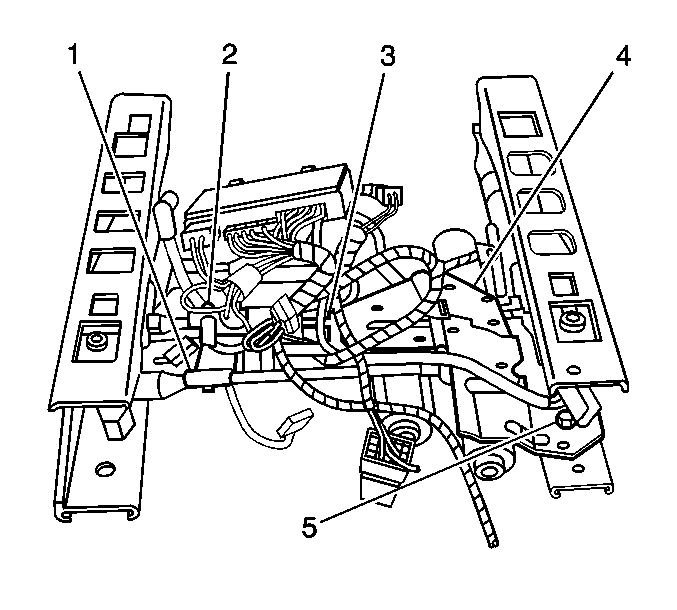 1
2
3
4
5