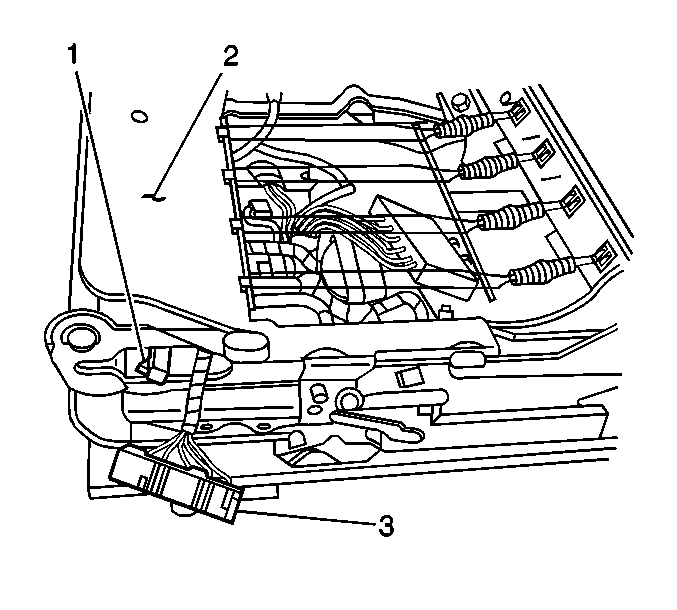 1
2
3