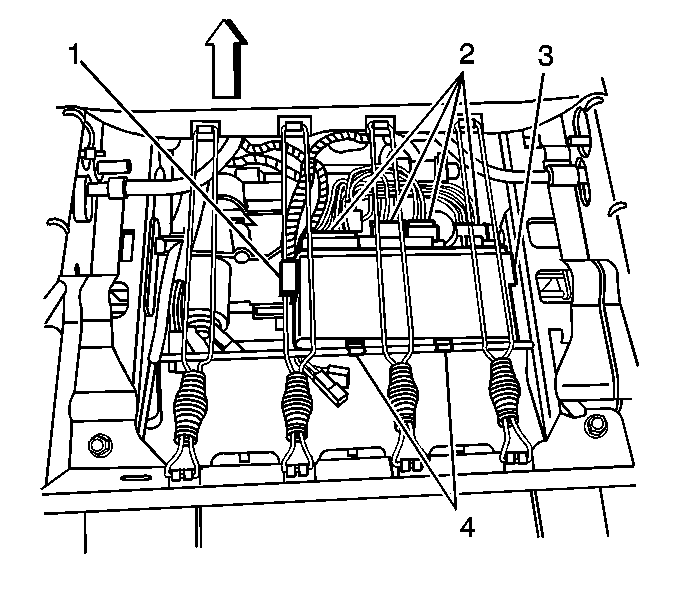 1
2
3
4