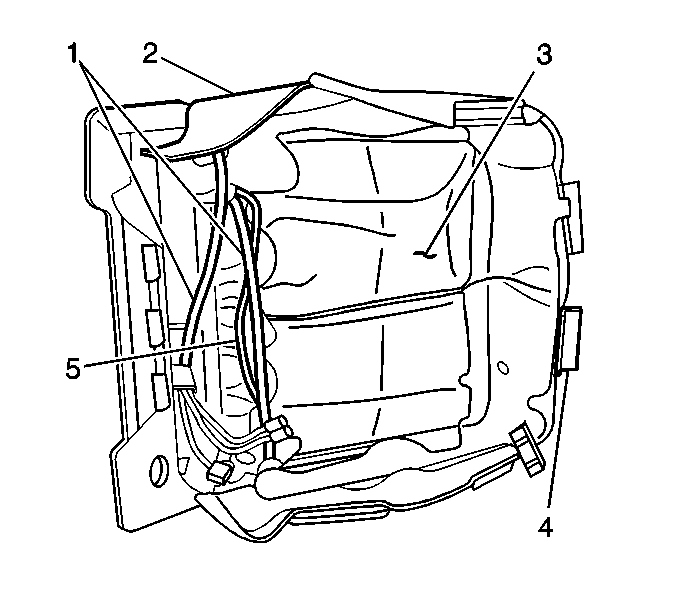 1
2
3
5
4