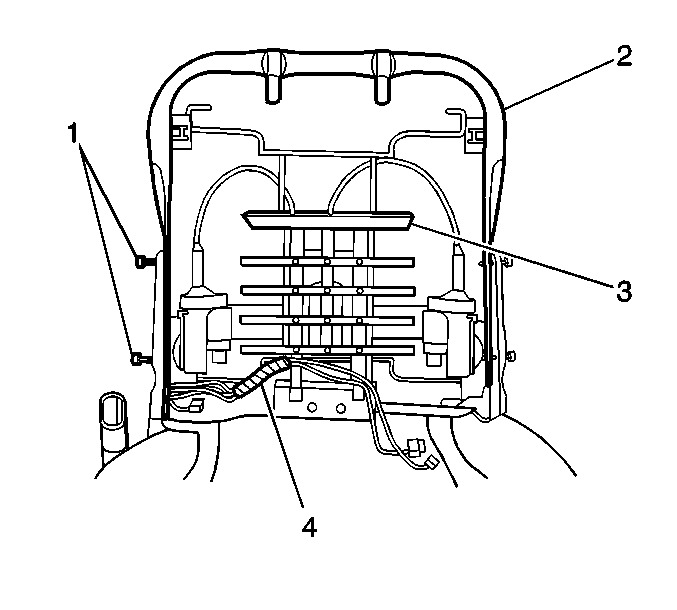 1
2
3
4