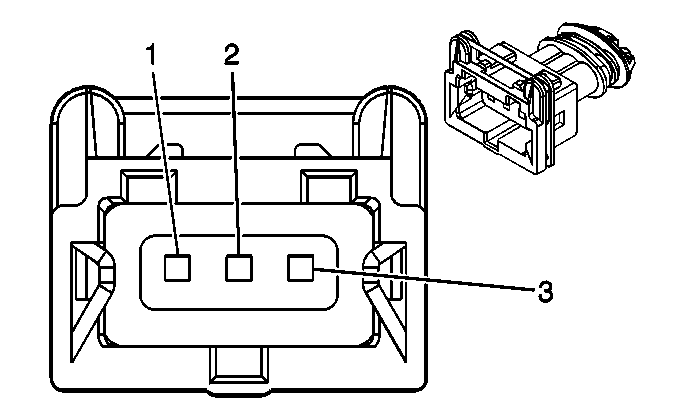 1
2
3