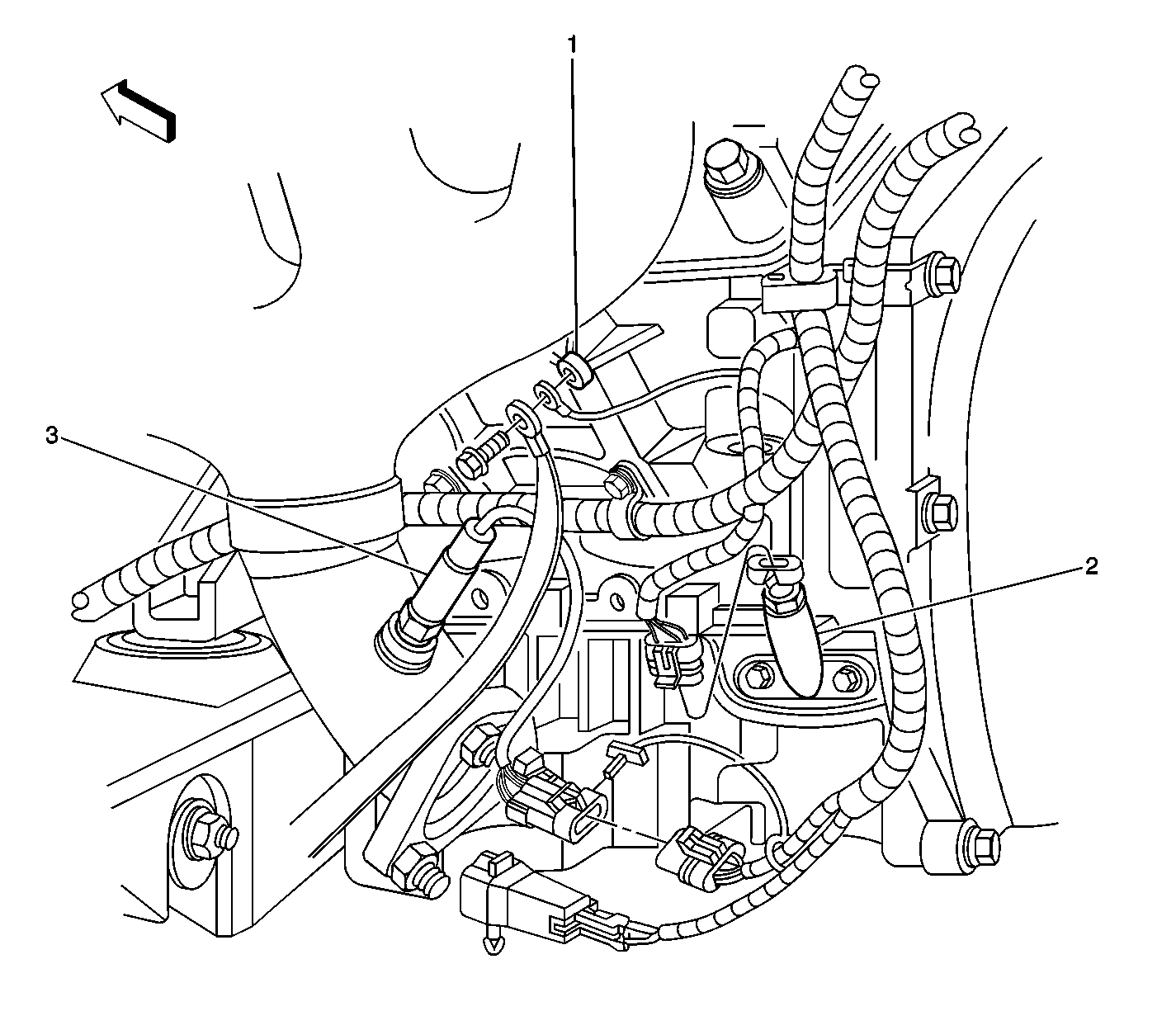 1
3
2