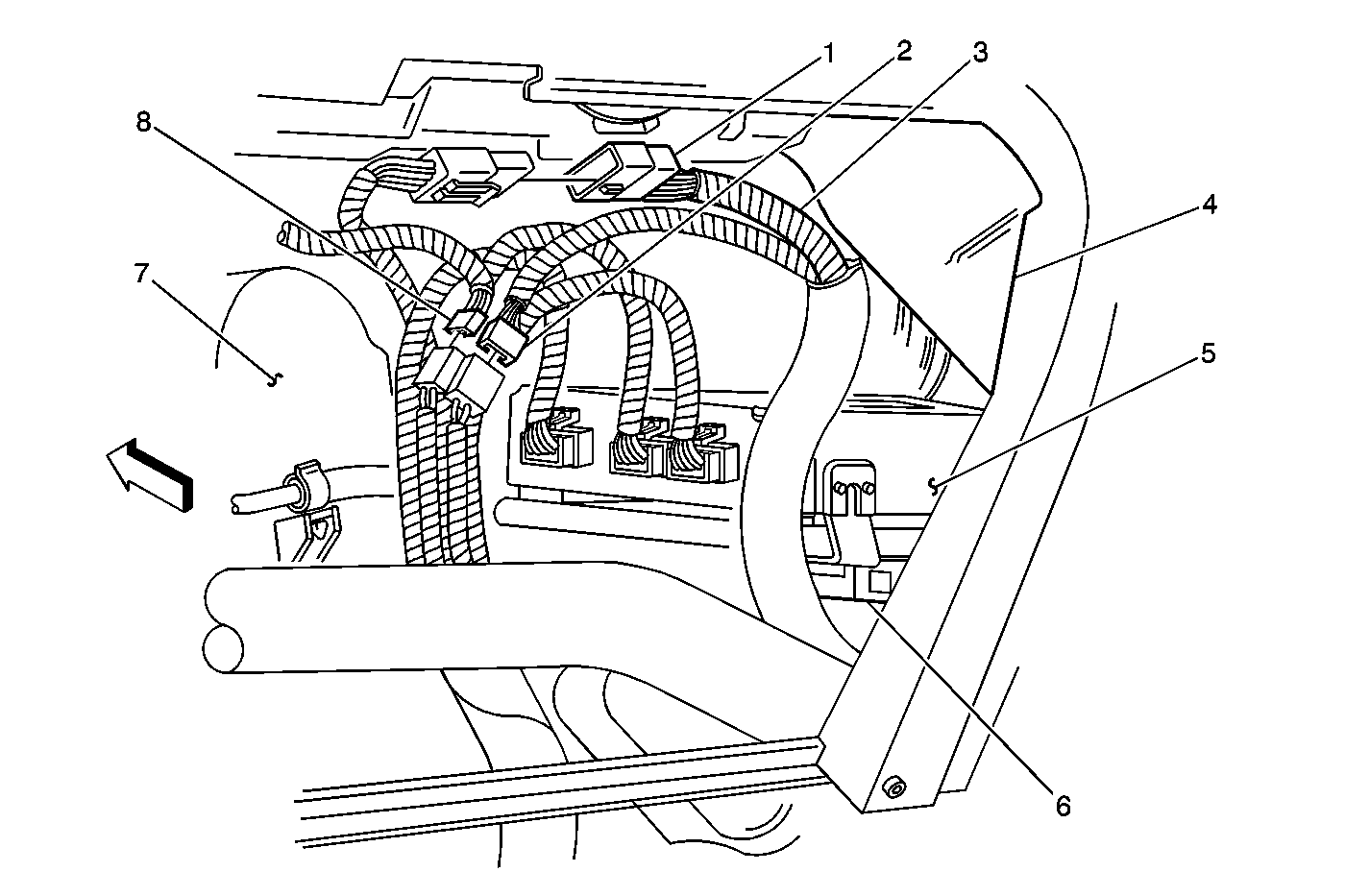 1
2
3
8
4
7
5
6