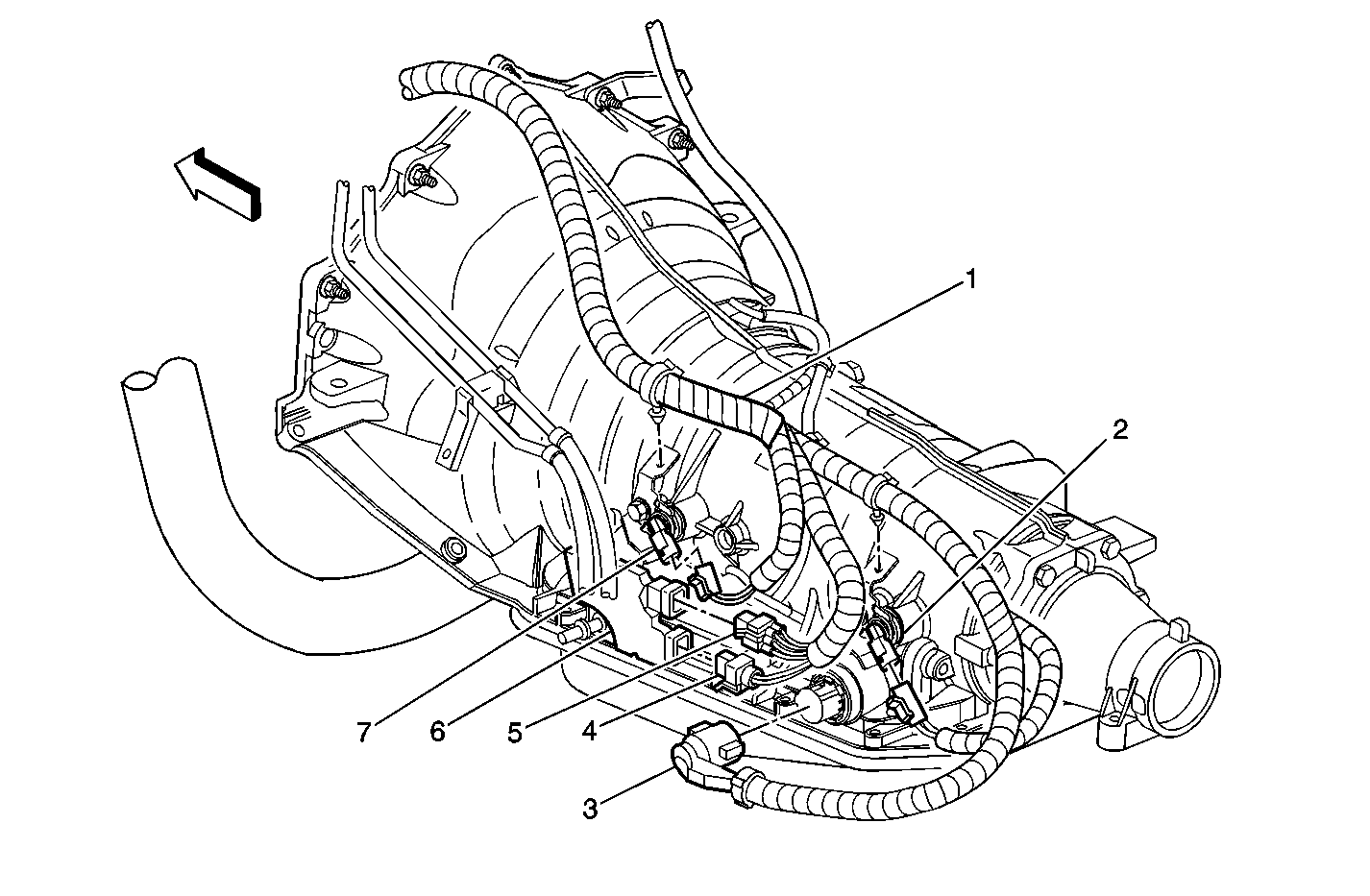 1
2
7
6
5
4
3