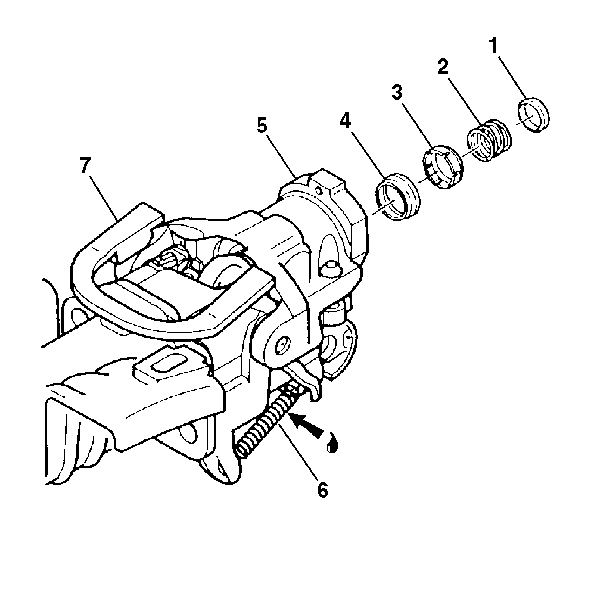 1
2
3
4
5
7
6