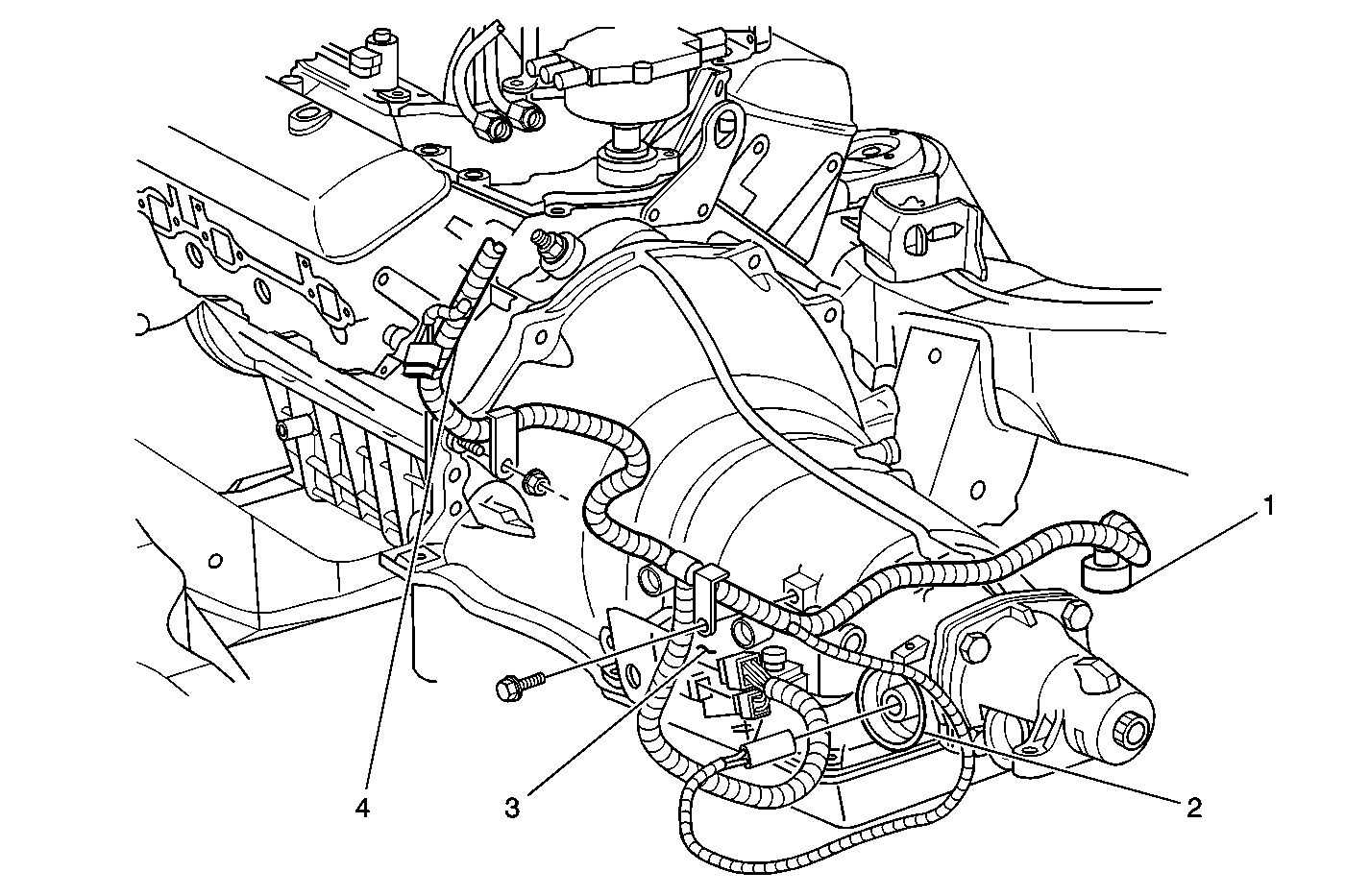 1
4
3
2