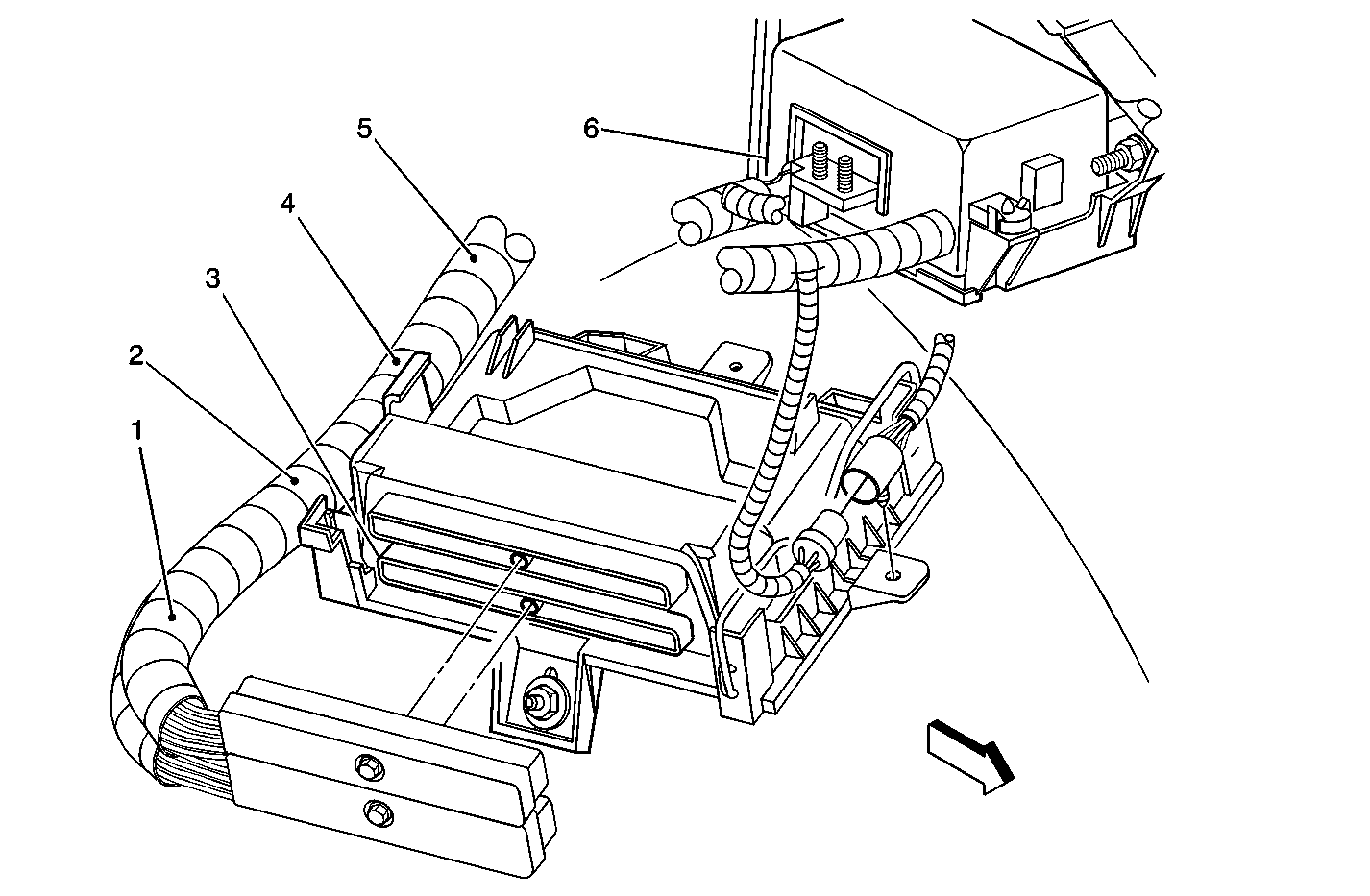 6
5
4
3
2
1