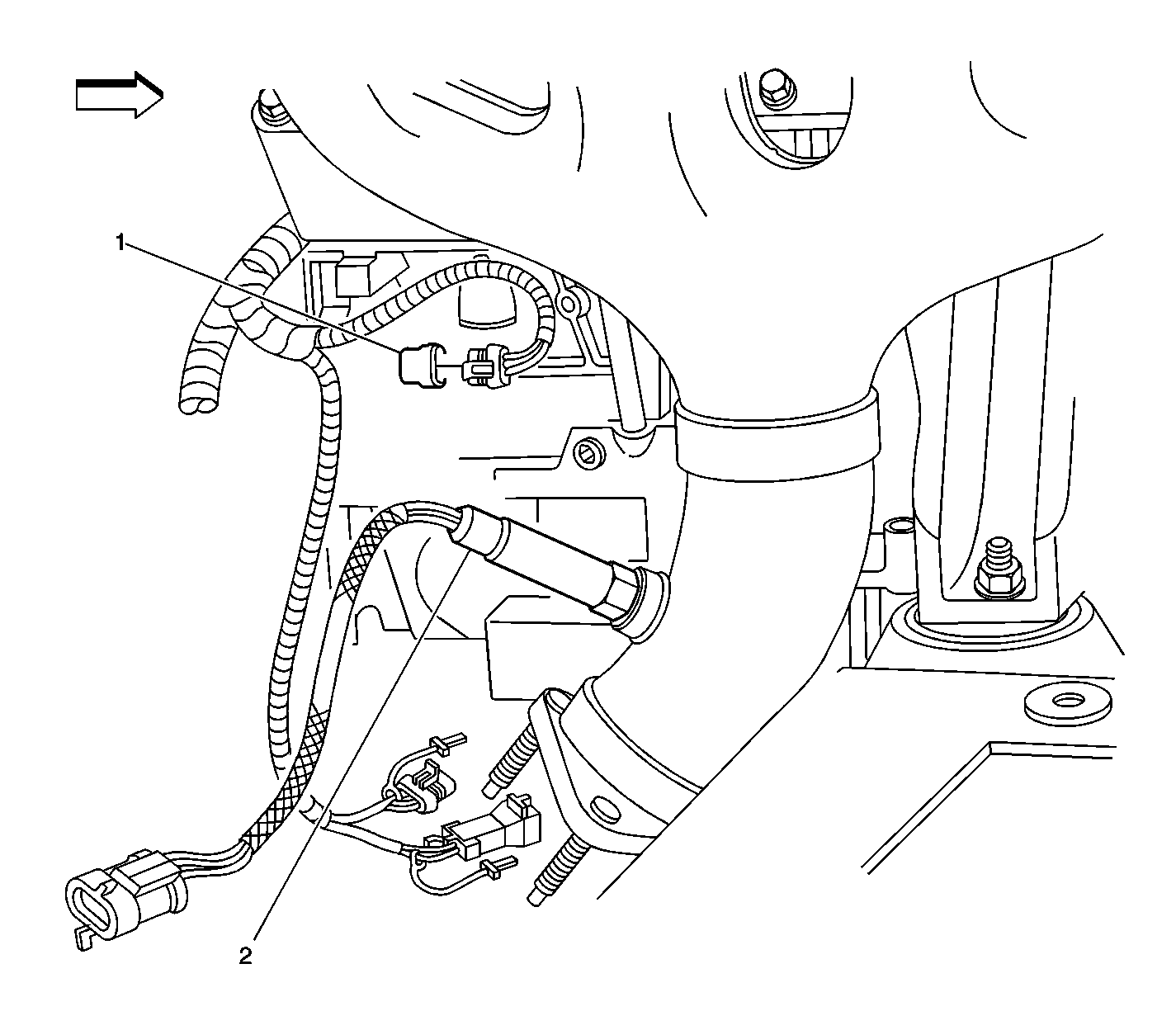 1

2