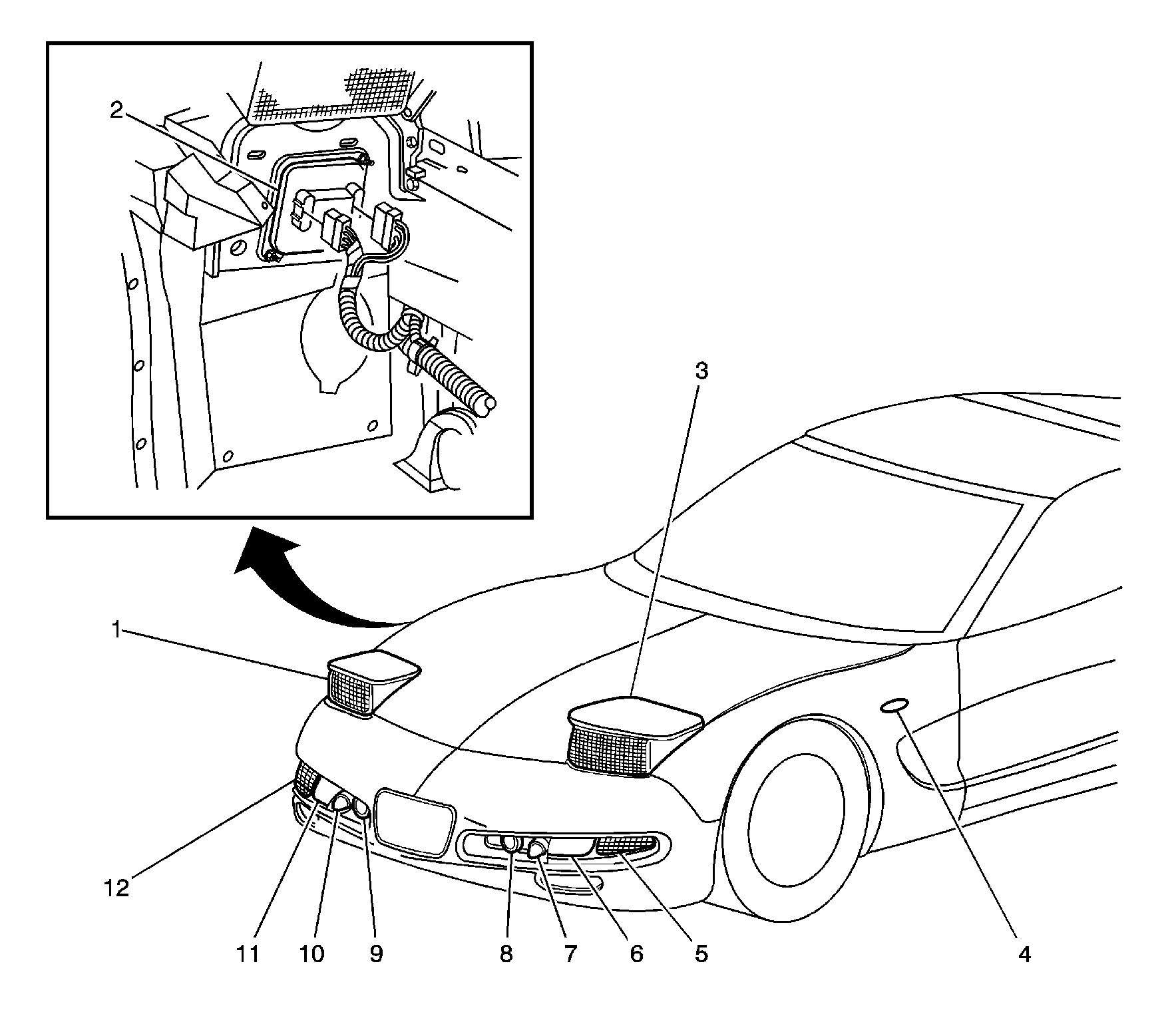 2

3

1

12

11

10

9

8

7

6

5

4