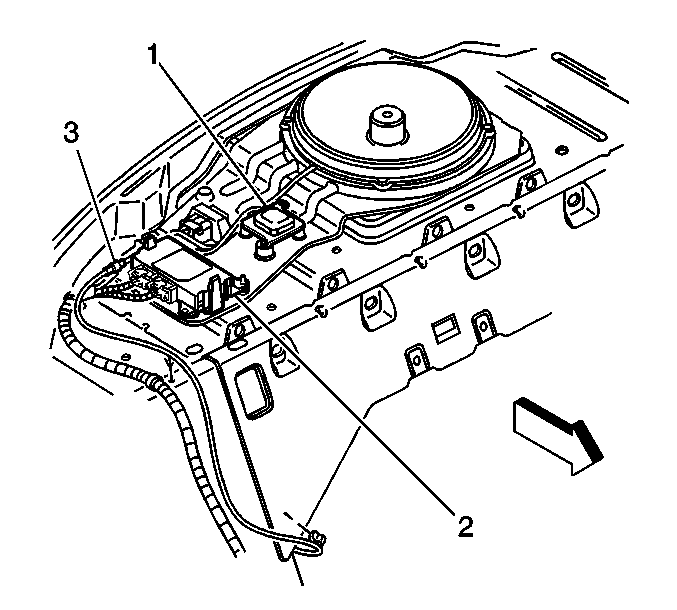 1
3
2