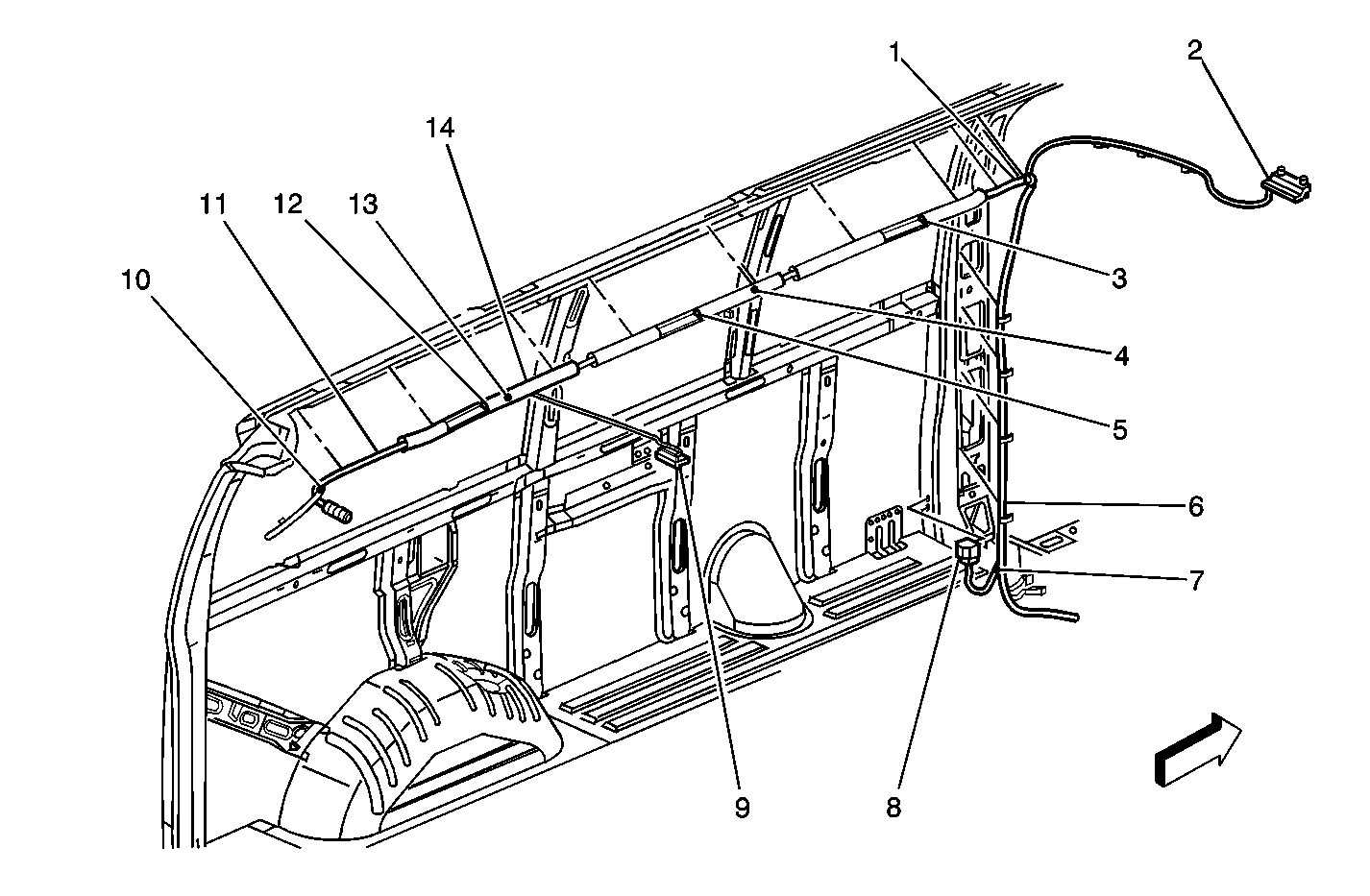 1
2
14
11
12
13
10
3
4
5
6
7
9
8