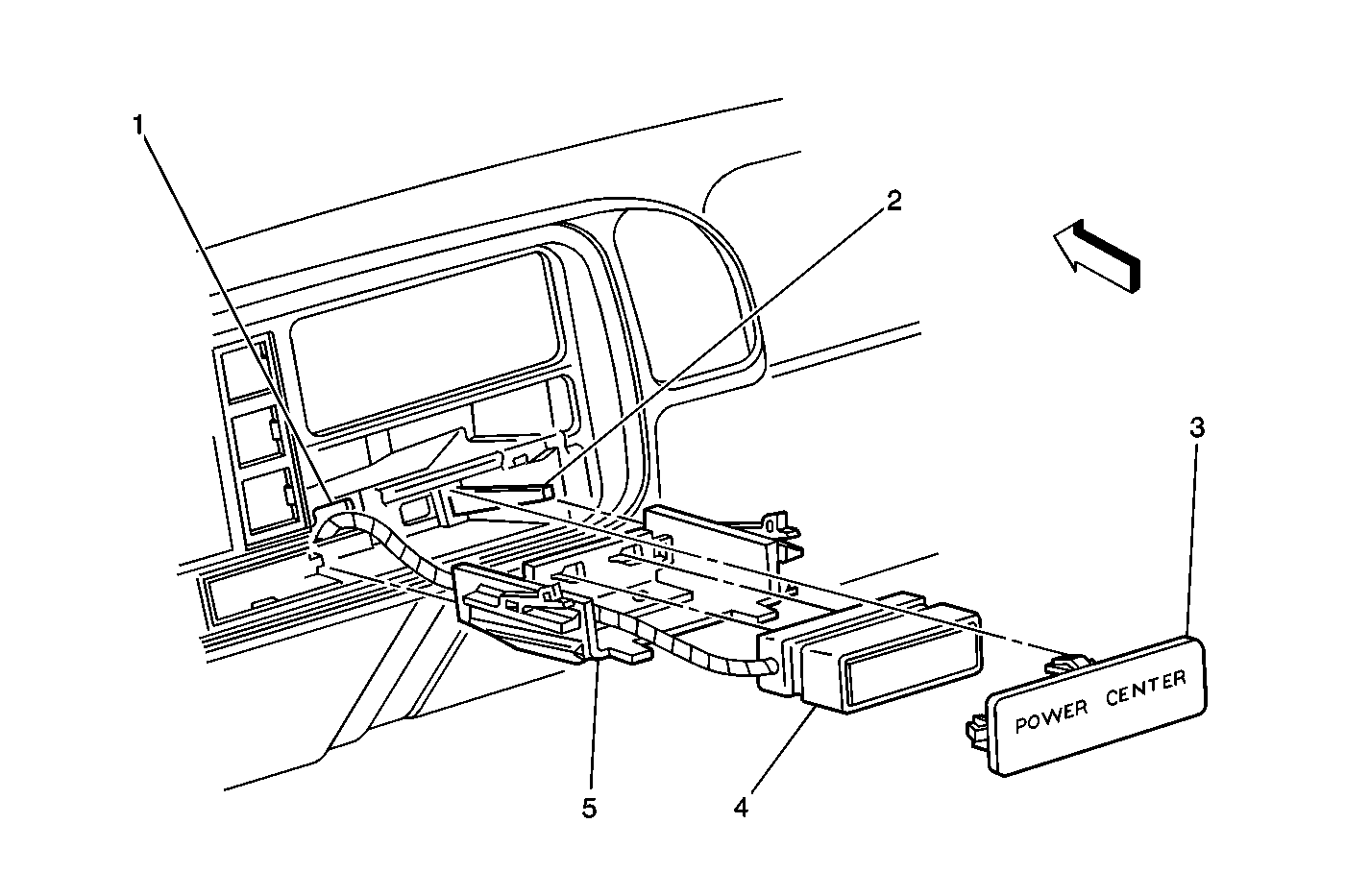 1
2
3
POWER CENTER
5
4