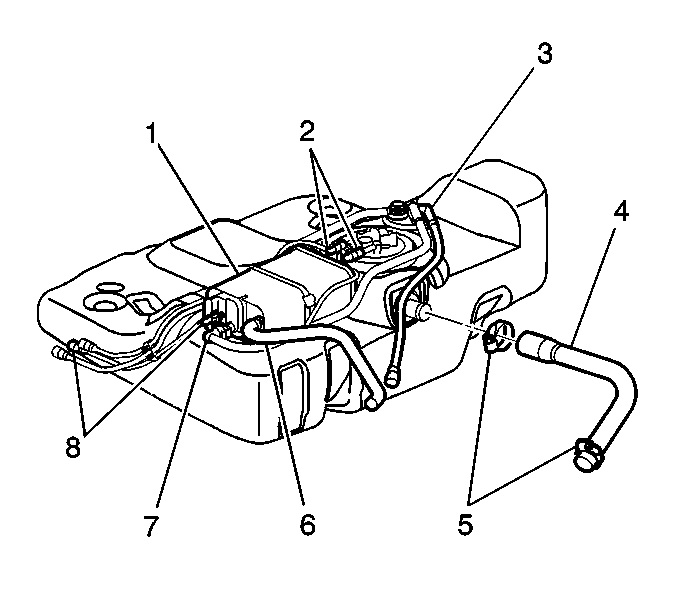 3
1
2
4
8
7
6
5