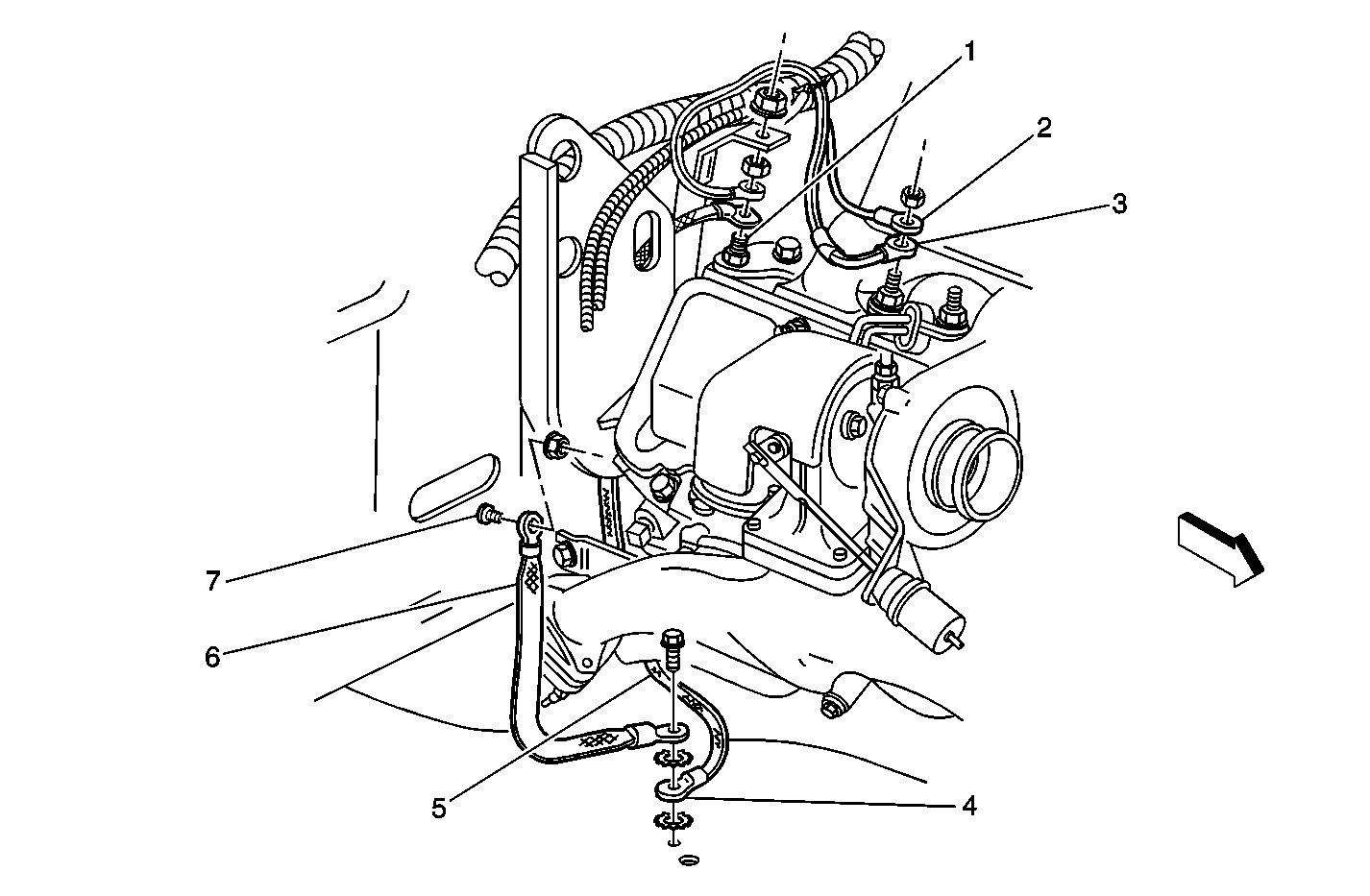 1
2
3
7
6
5
4