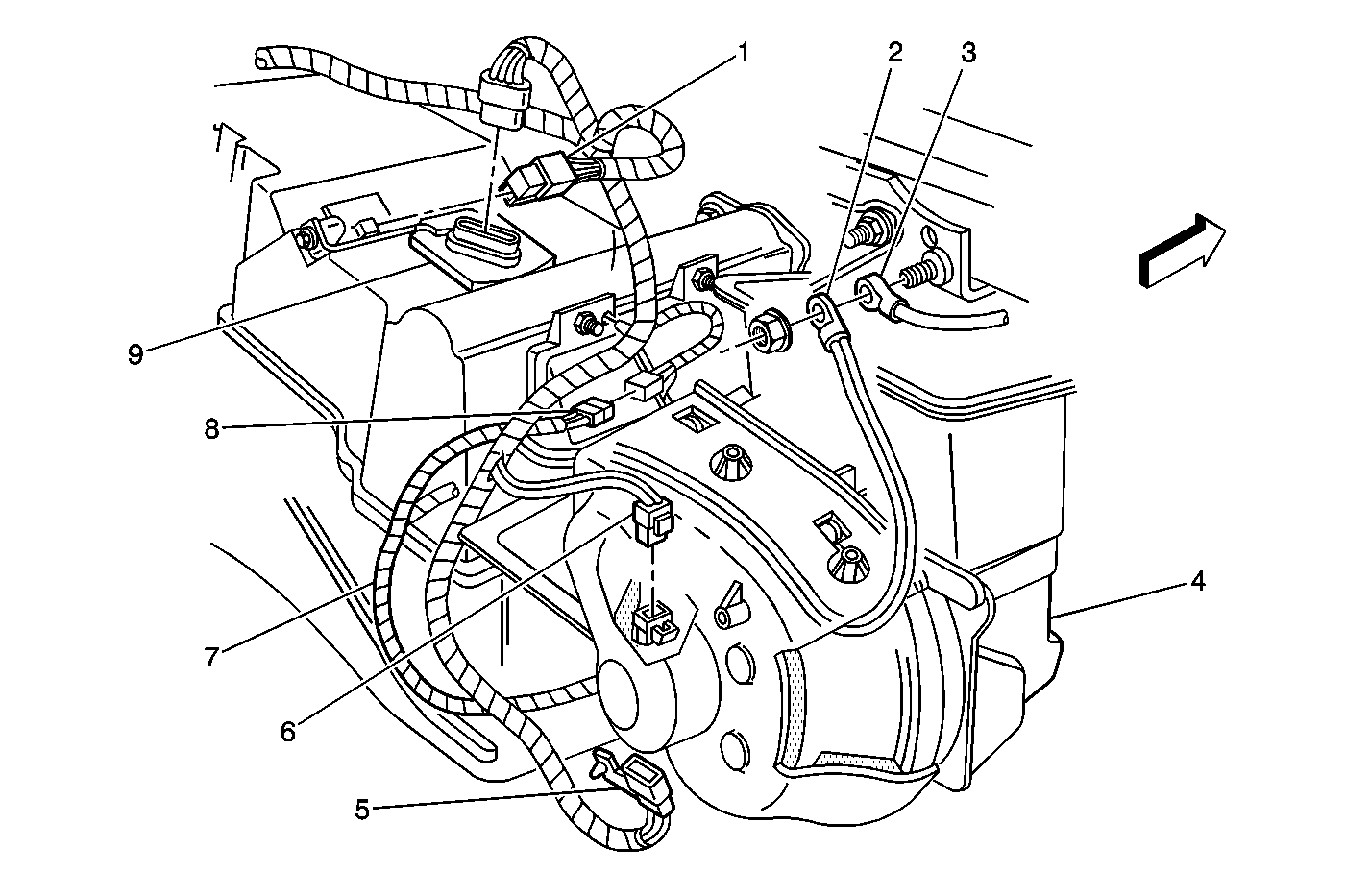 1
2
3
9
8
4
7
6
5