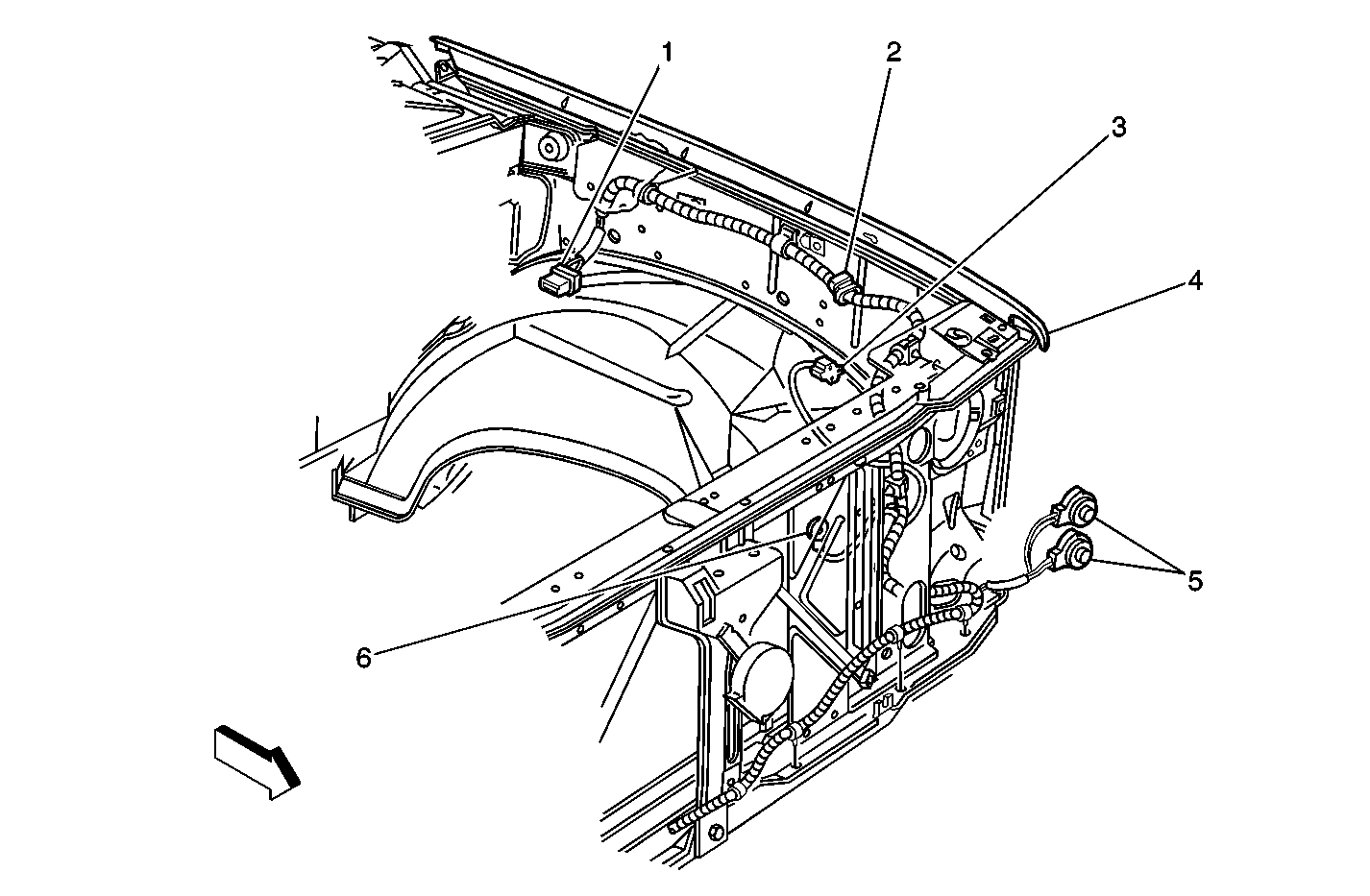 1
2
3
4
5
6