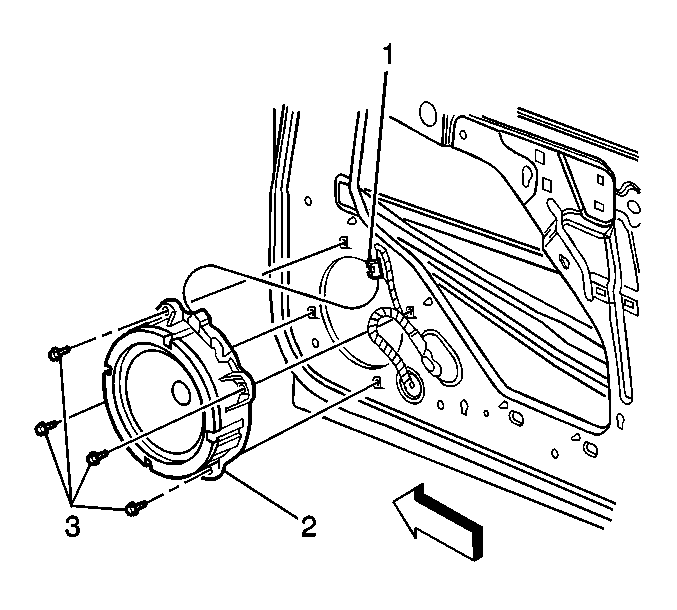 1
3
2