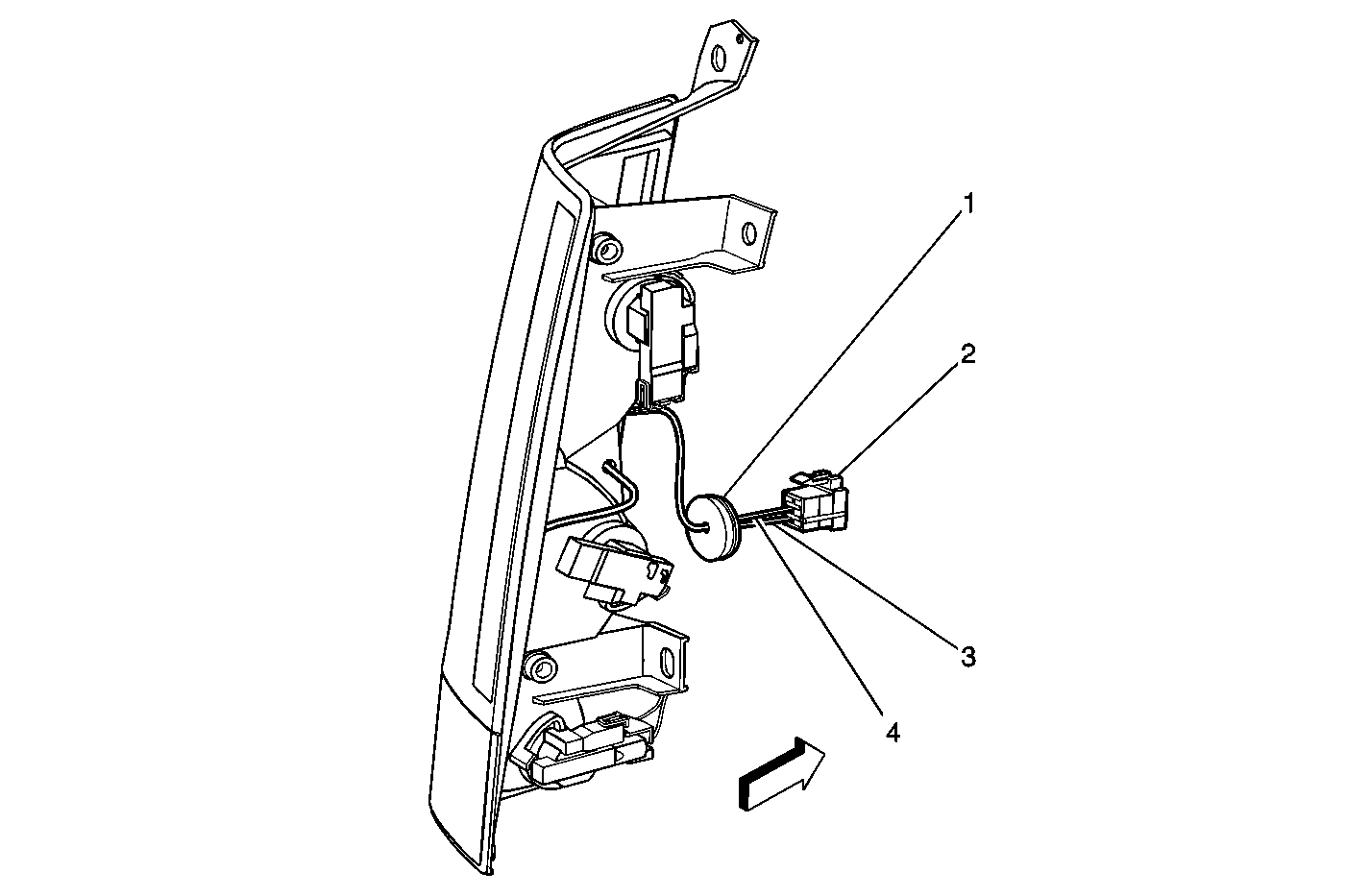 1
2
3
4