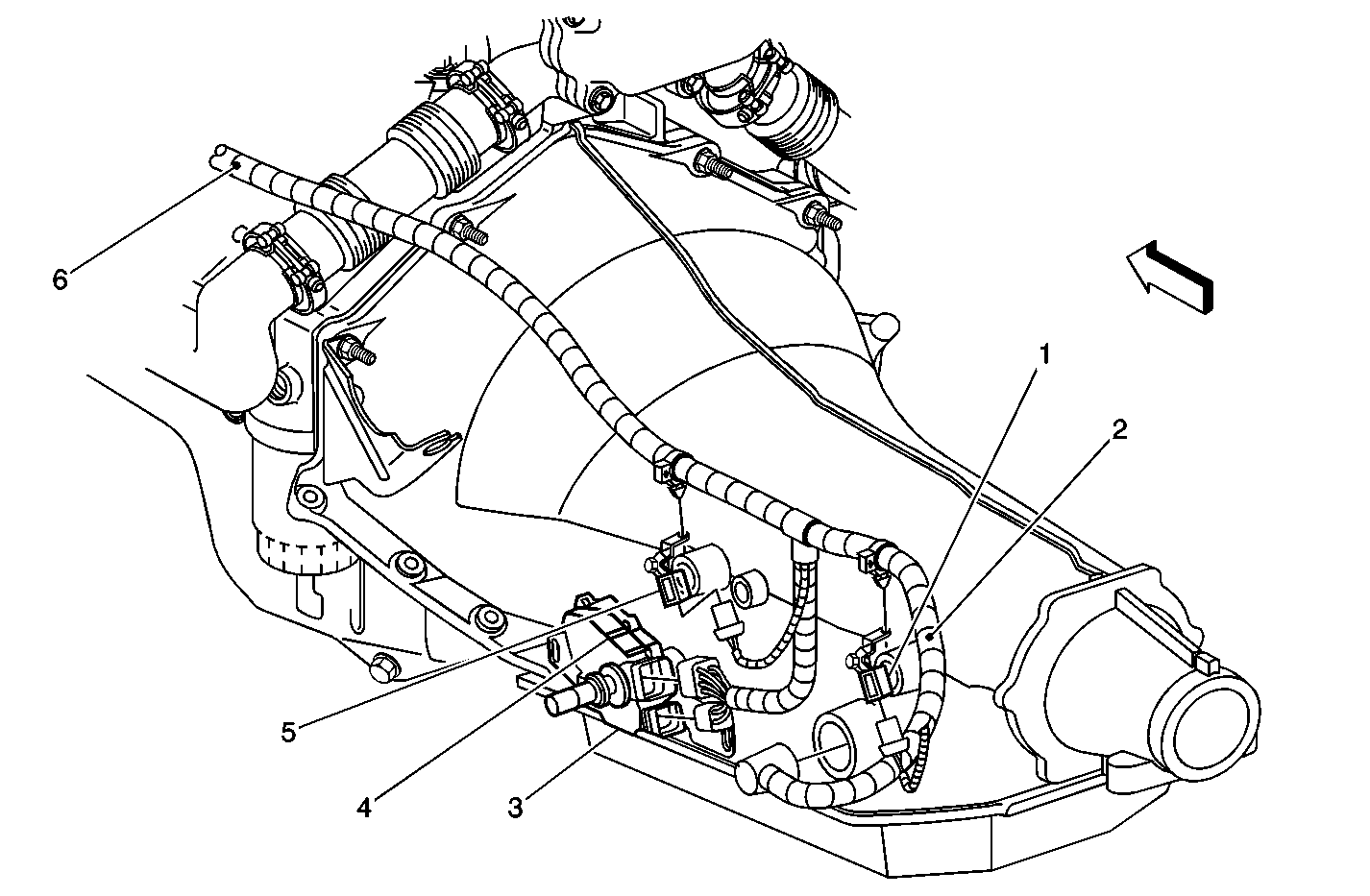 6
1
2
5
4
3