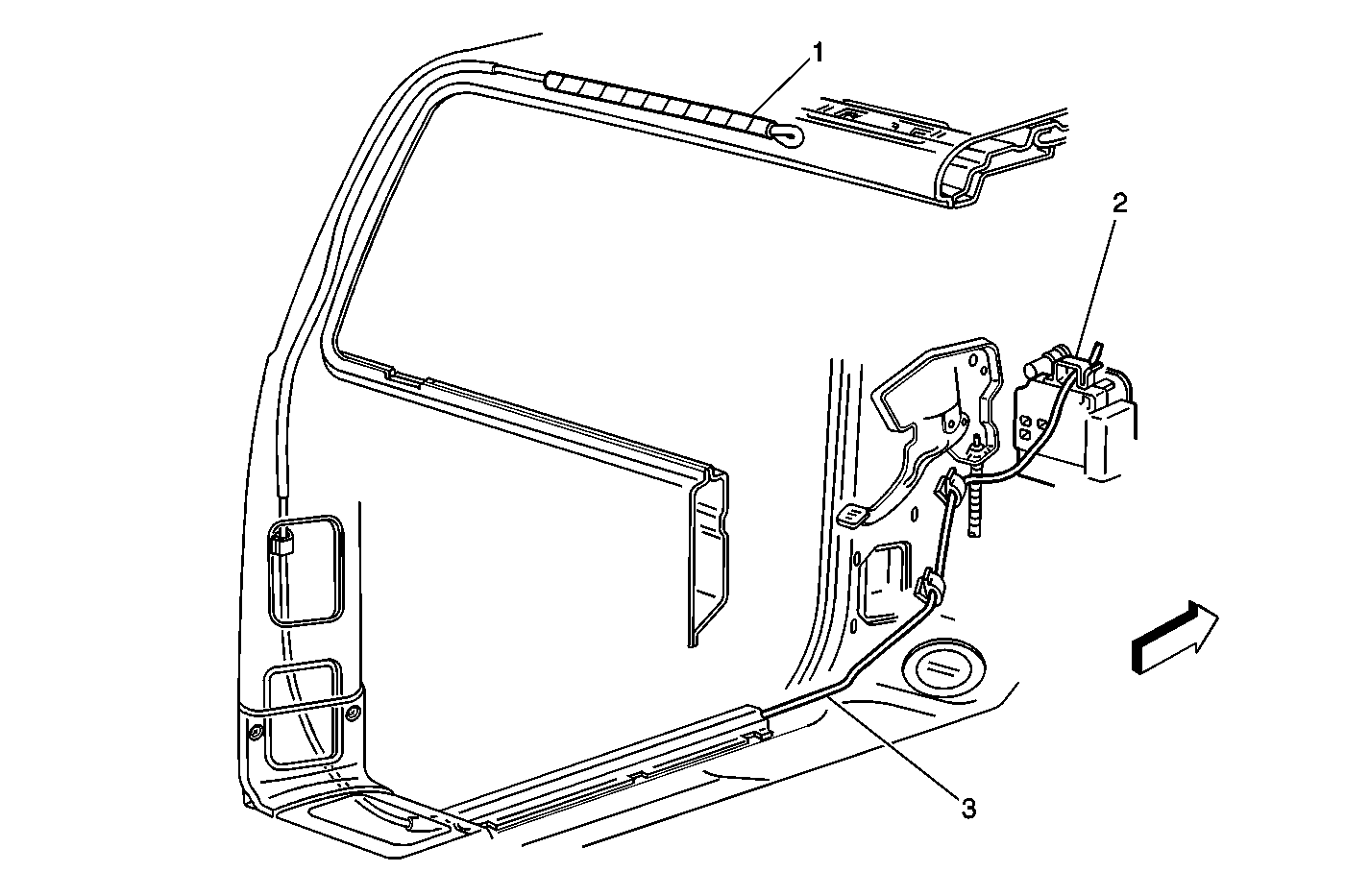 1

2

3