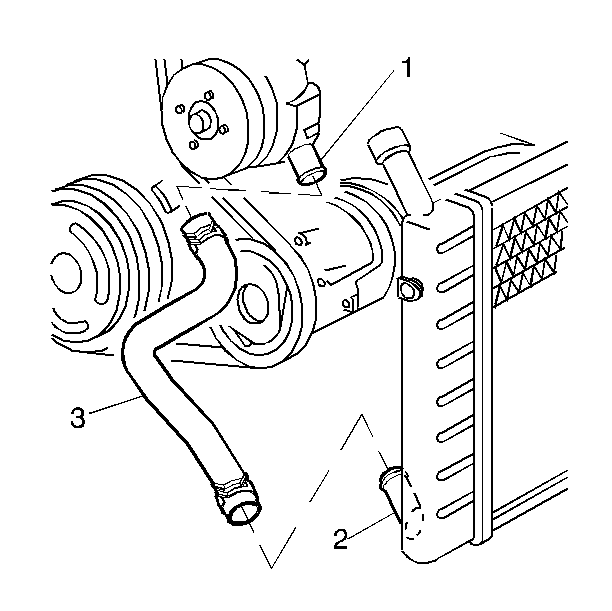 1
3
2