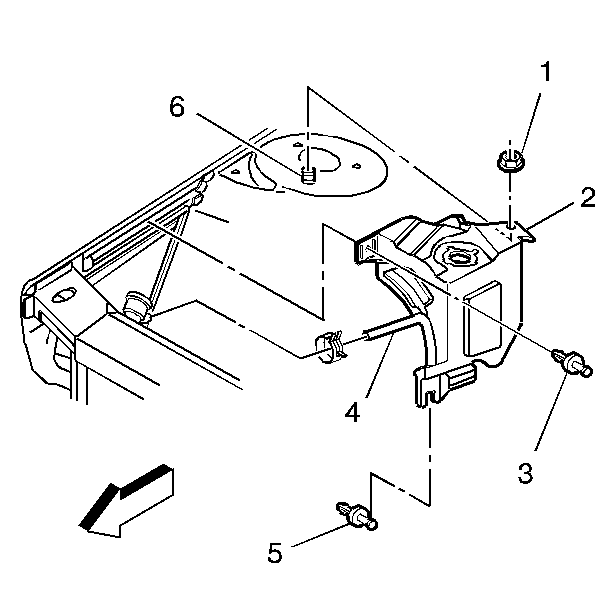 1
6
2
4
3
5