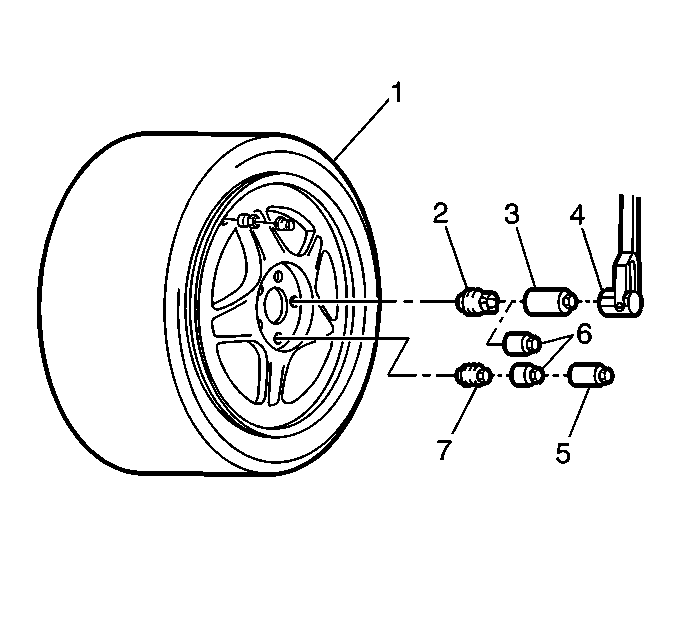 1
2
3
4
6
7
5