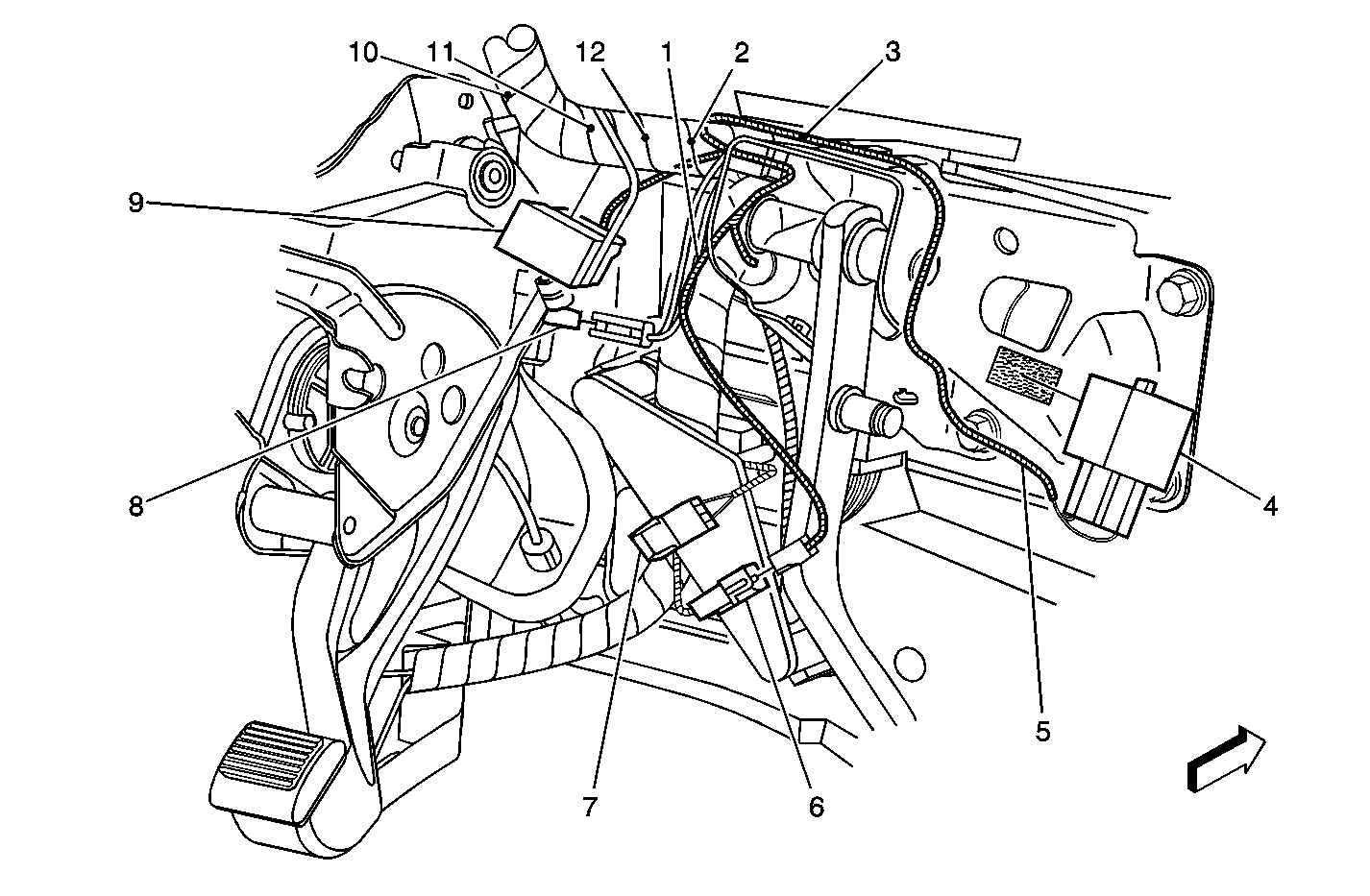 10
11
12
1
2
3
9
8
4
5
7
6