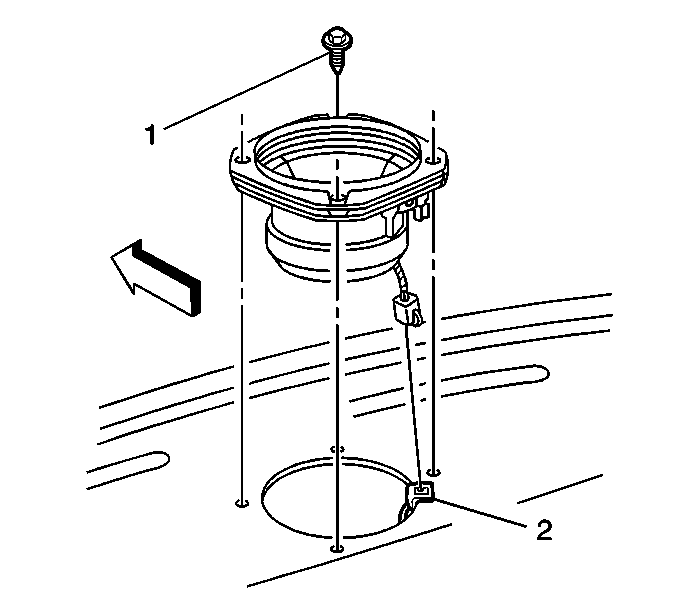 1

2