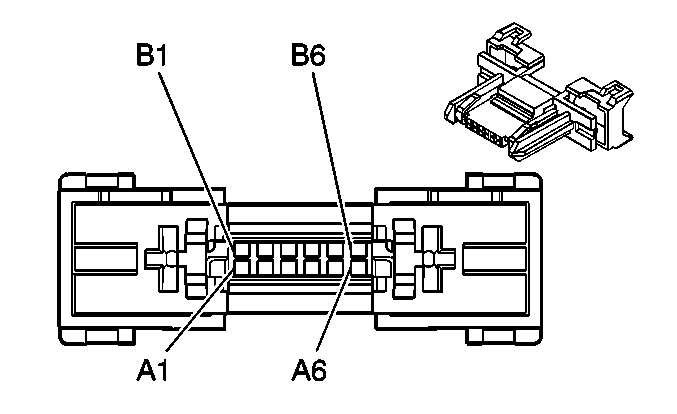 B1
B6
A1
A6