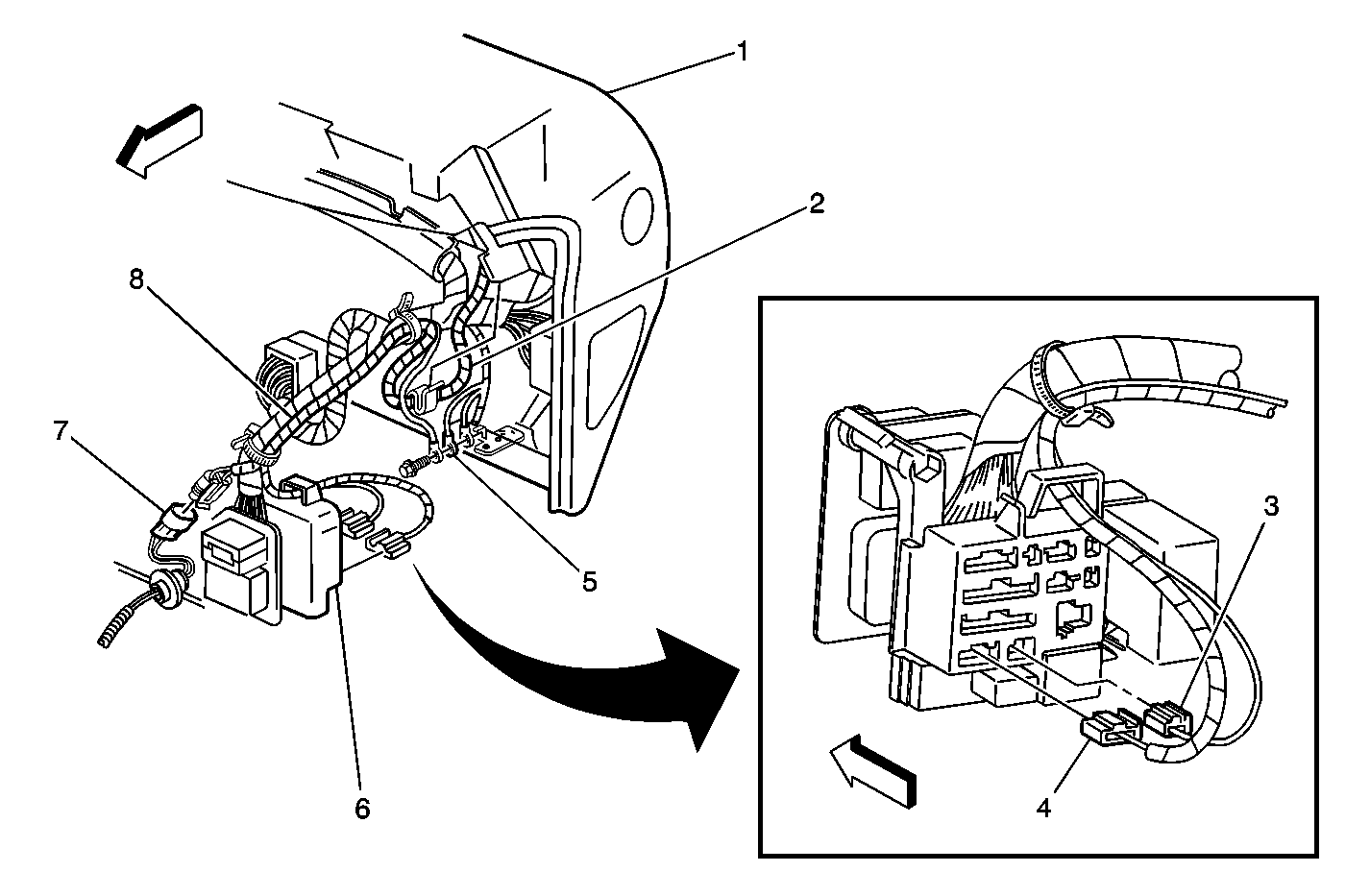 1
2
8
7
5
6
3
4