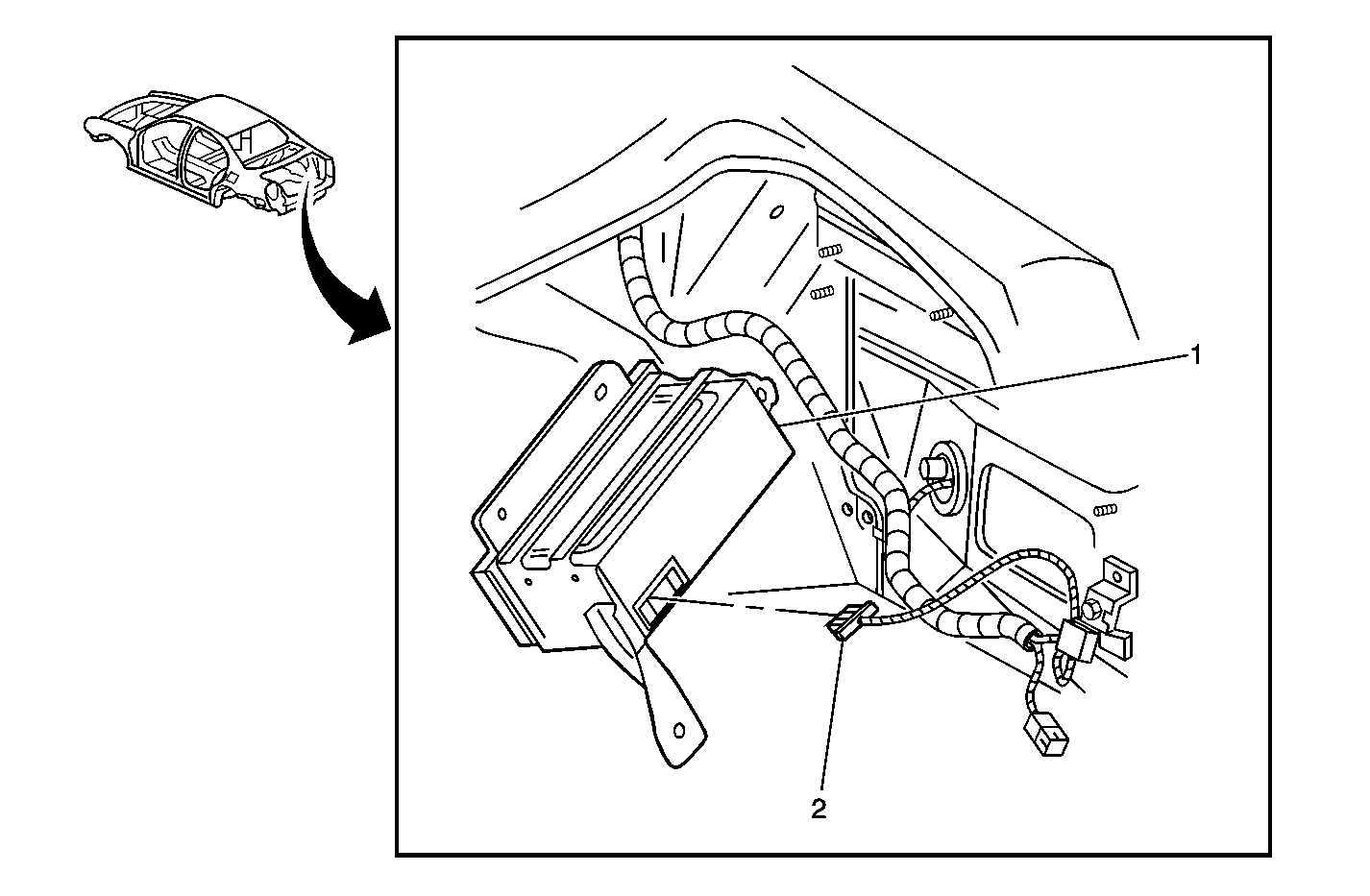 1
2