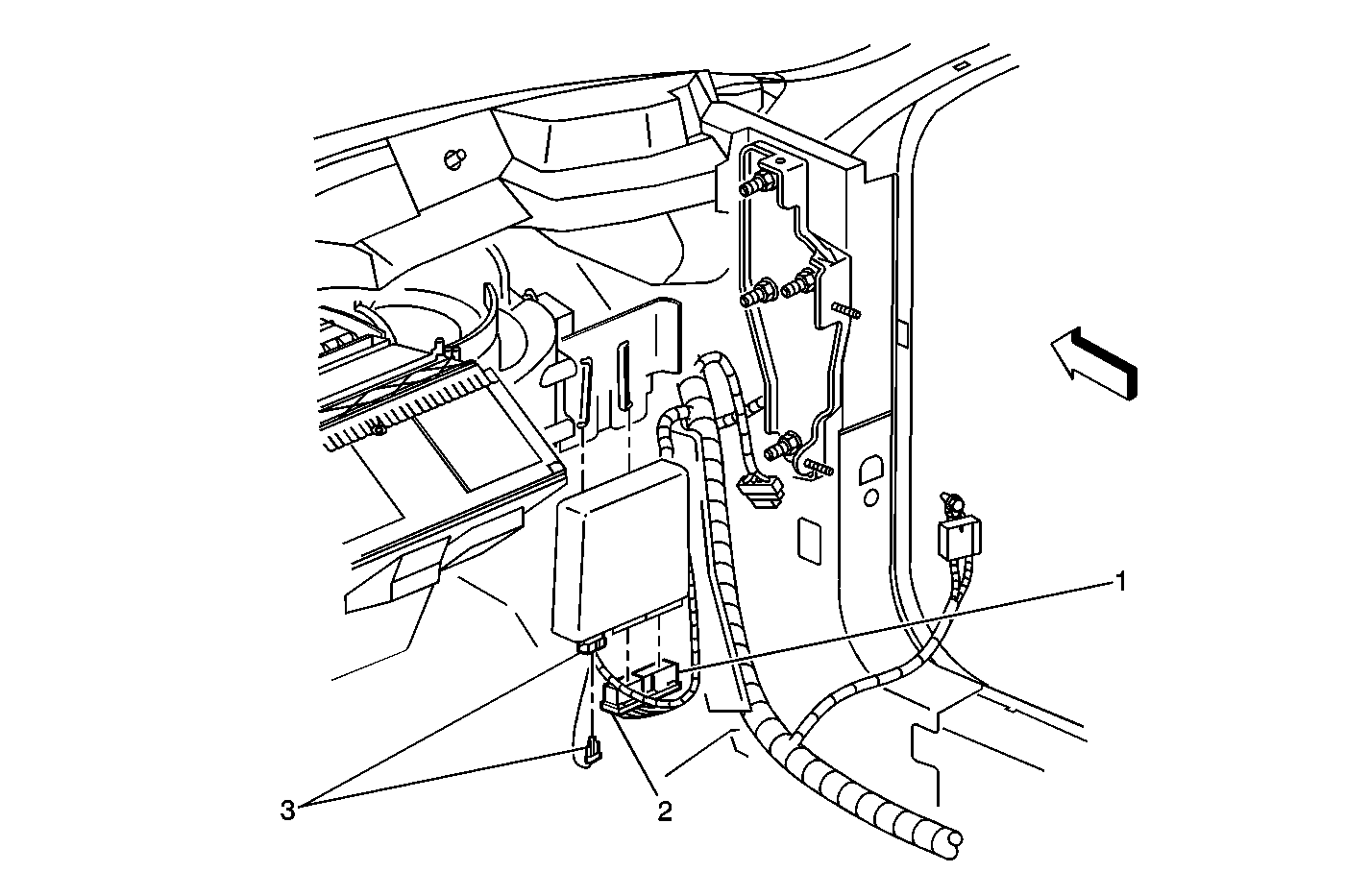 1
3
2