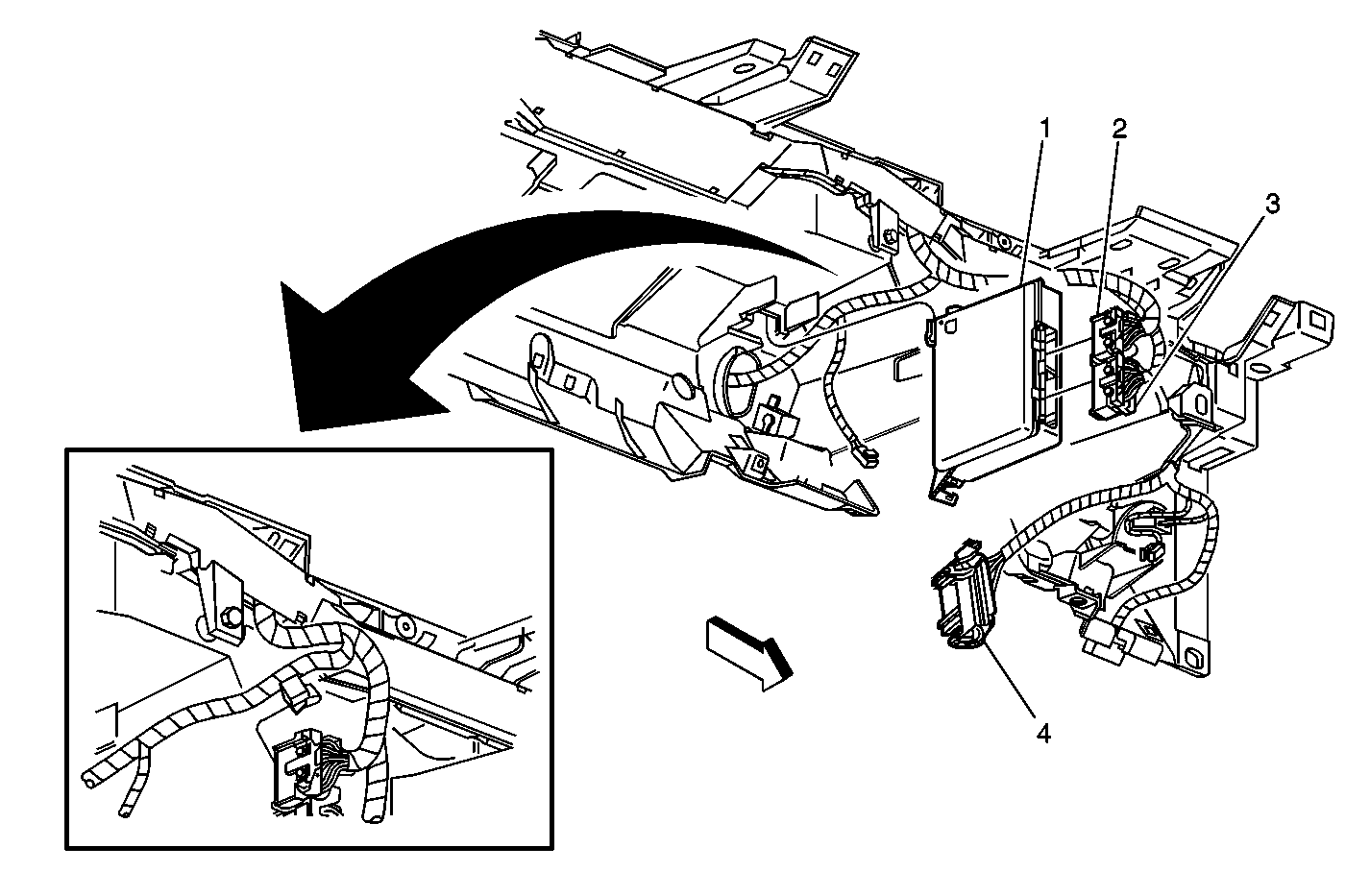 1
2
3
4