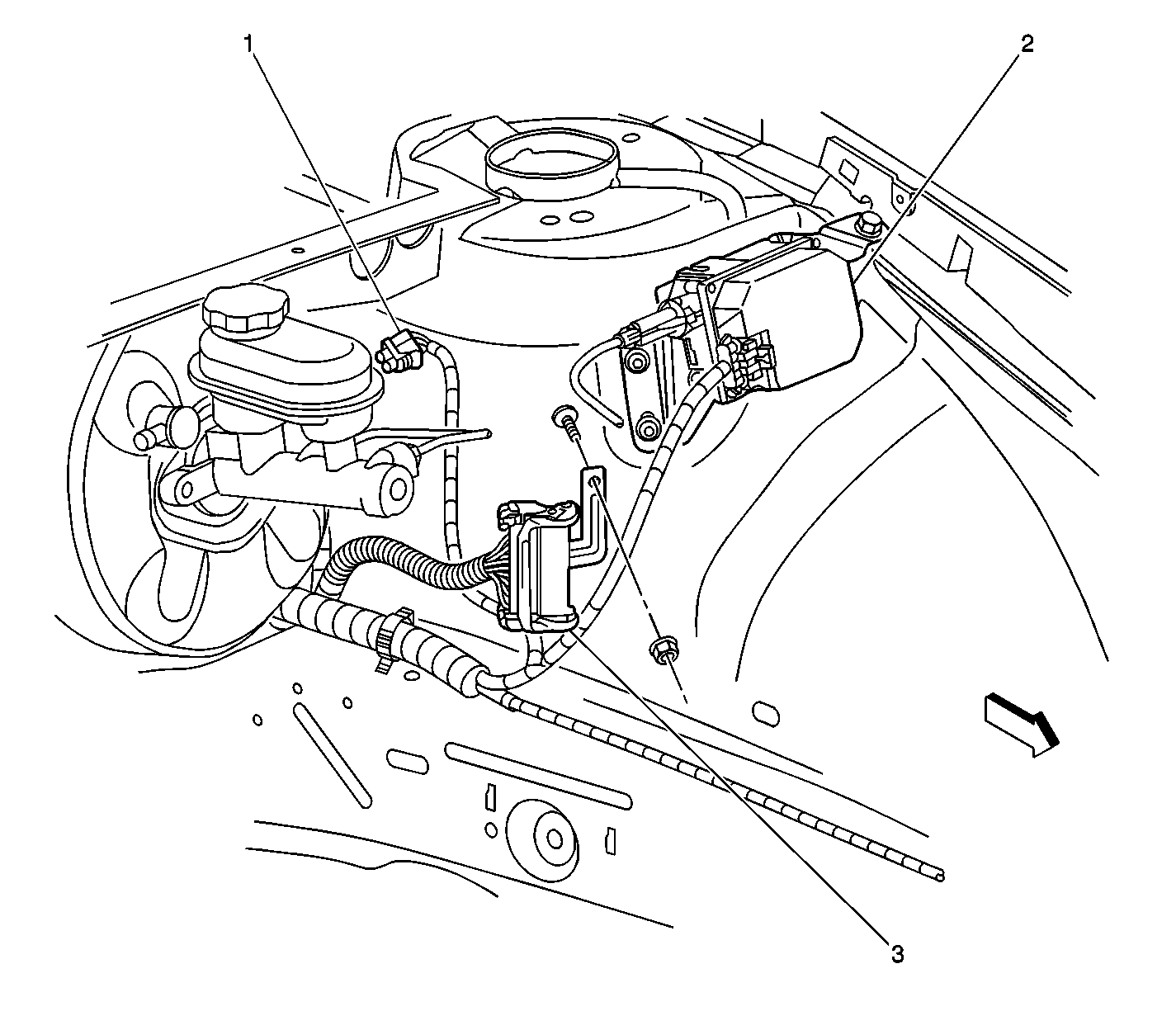 1
2
3