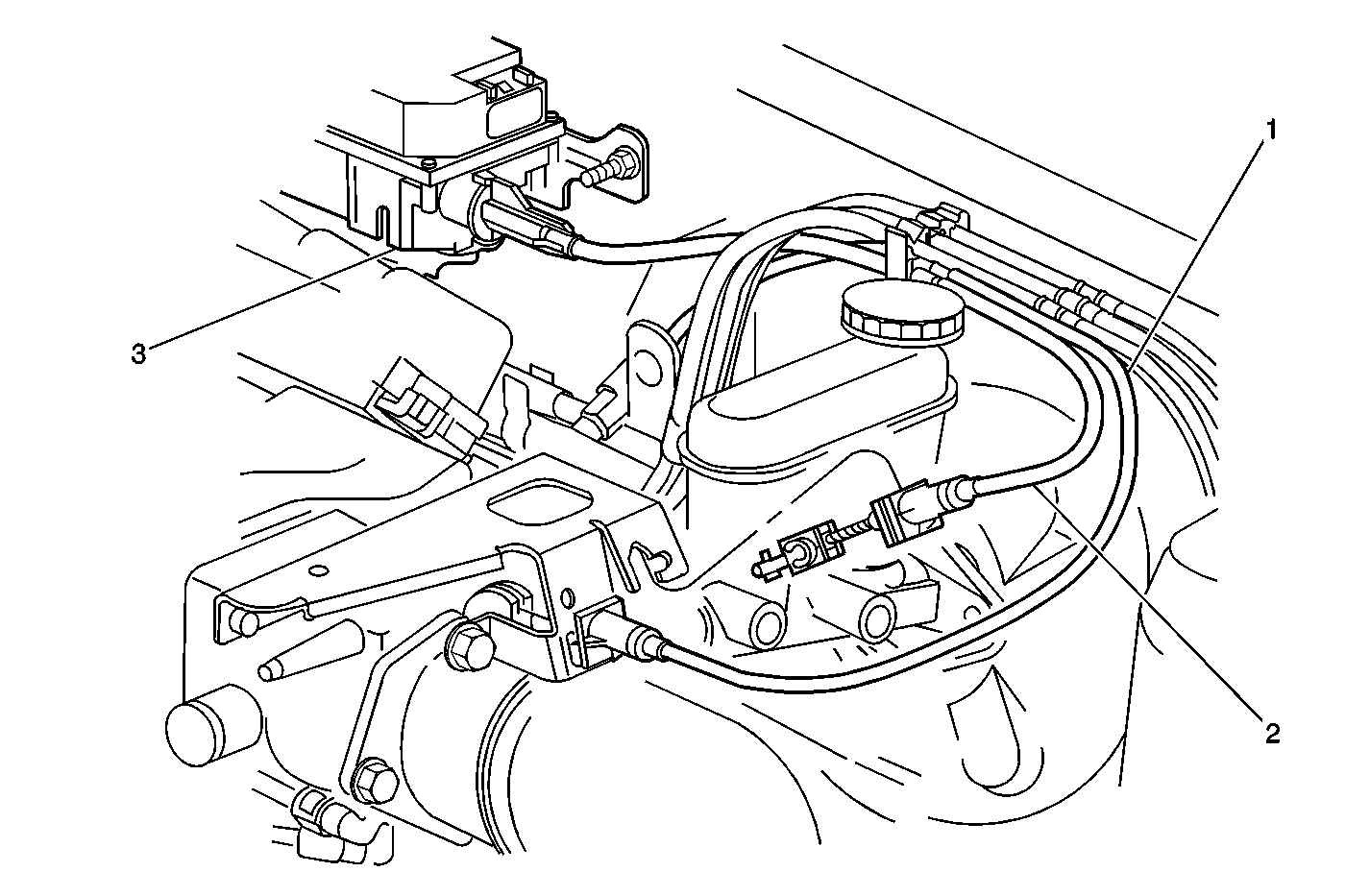 1
3
2