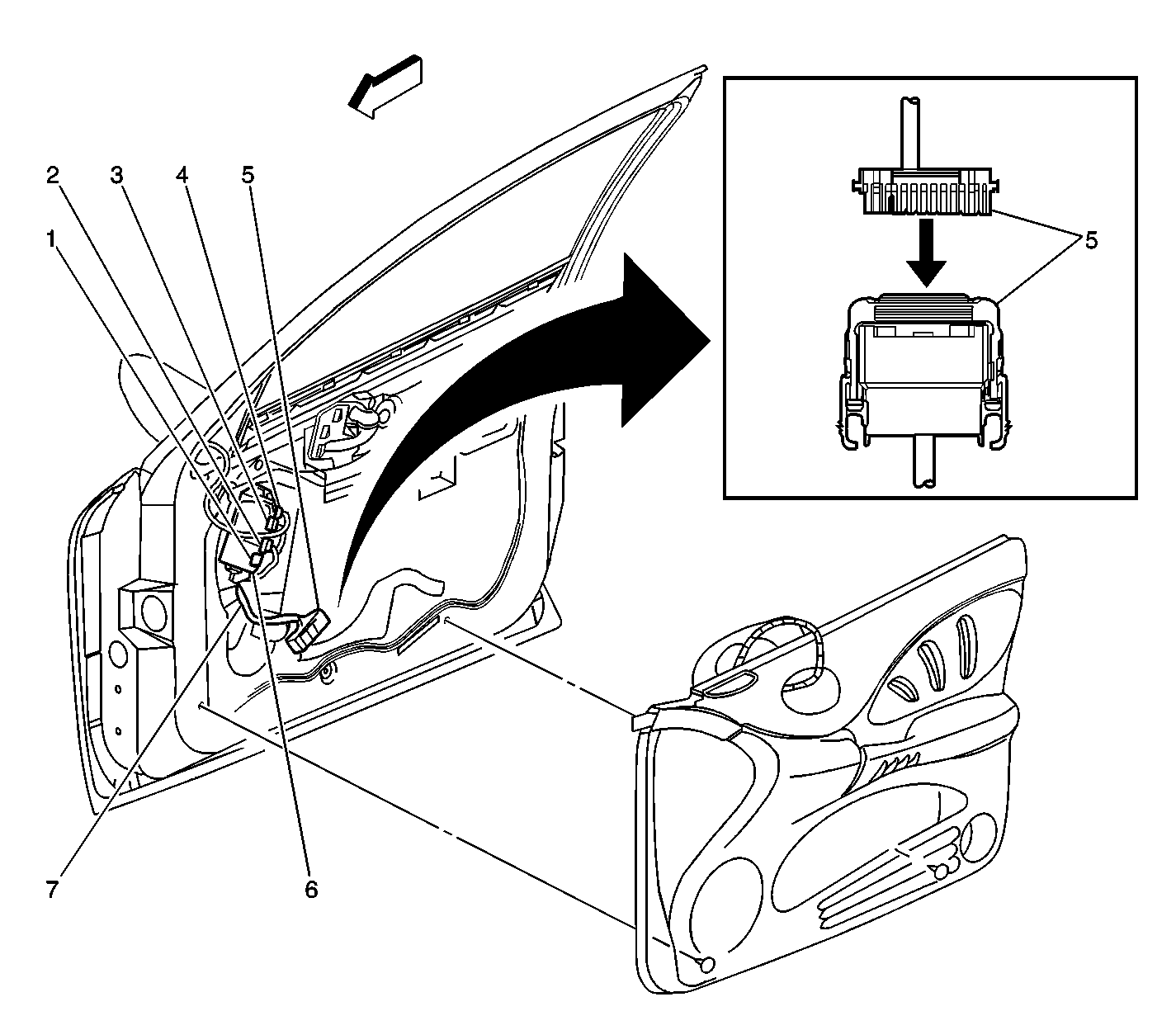 2
3
4
5
1
5
7
6