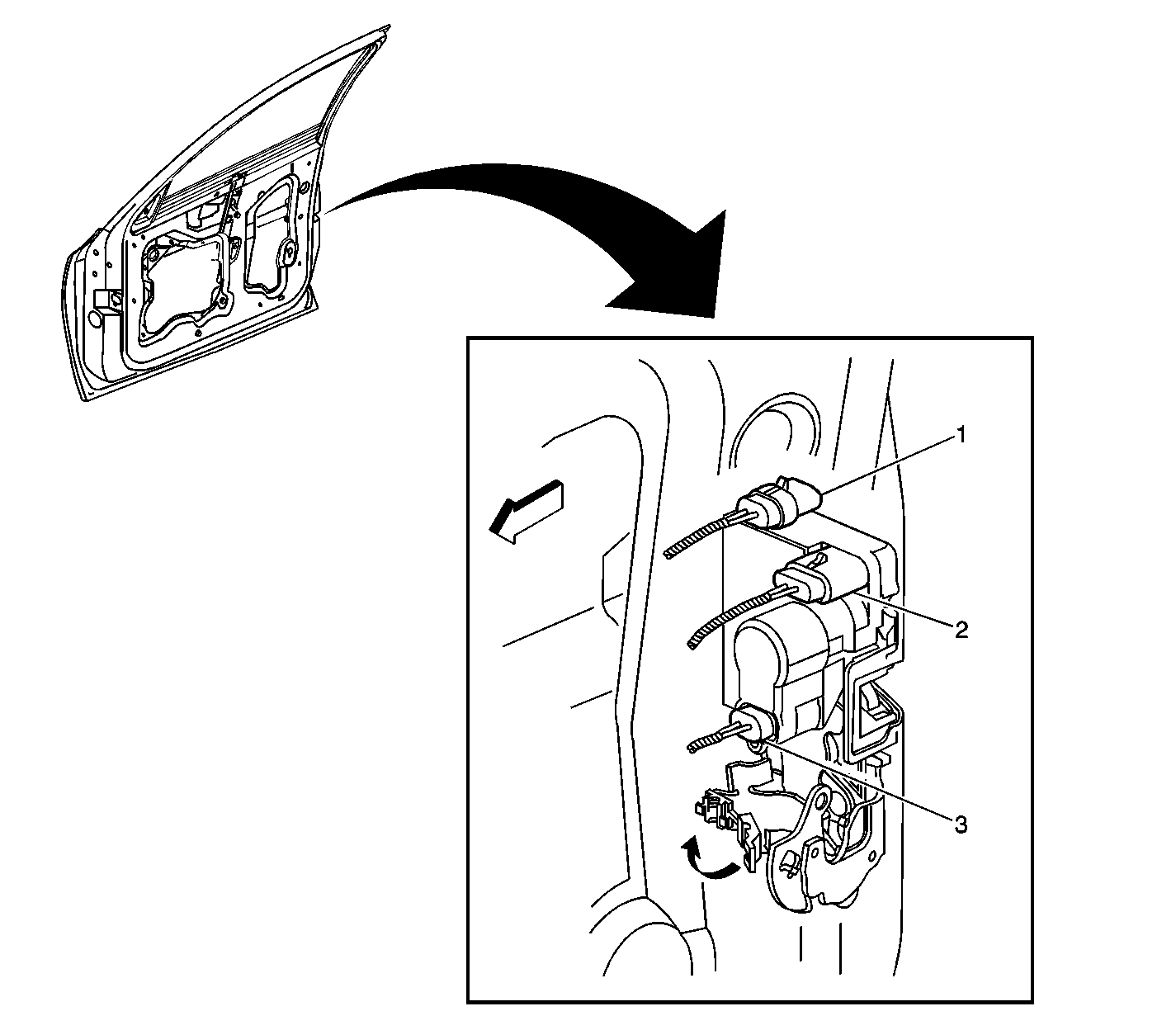 1
2
3