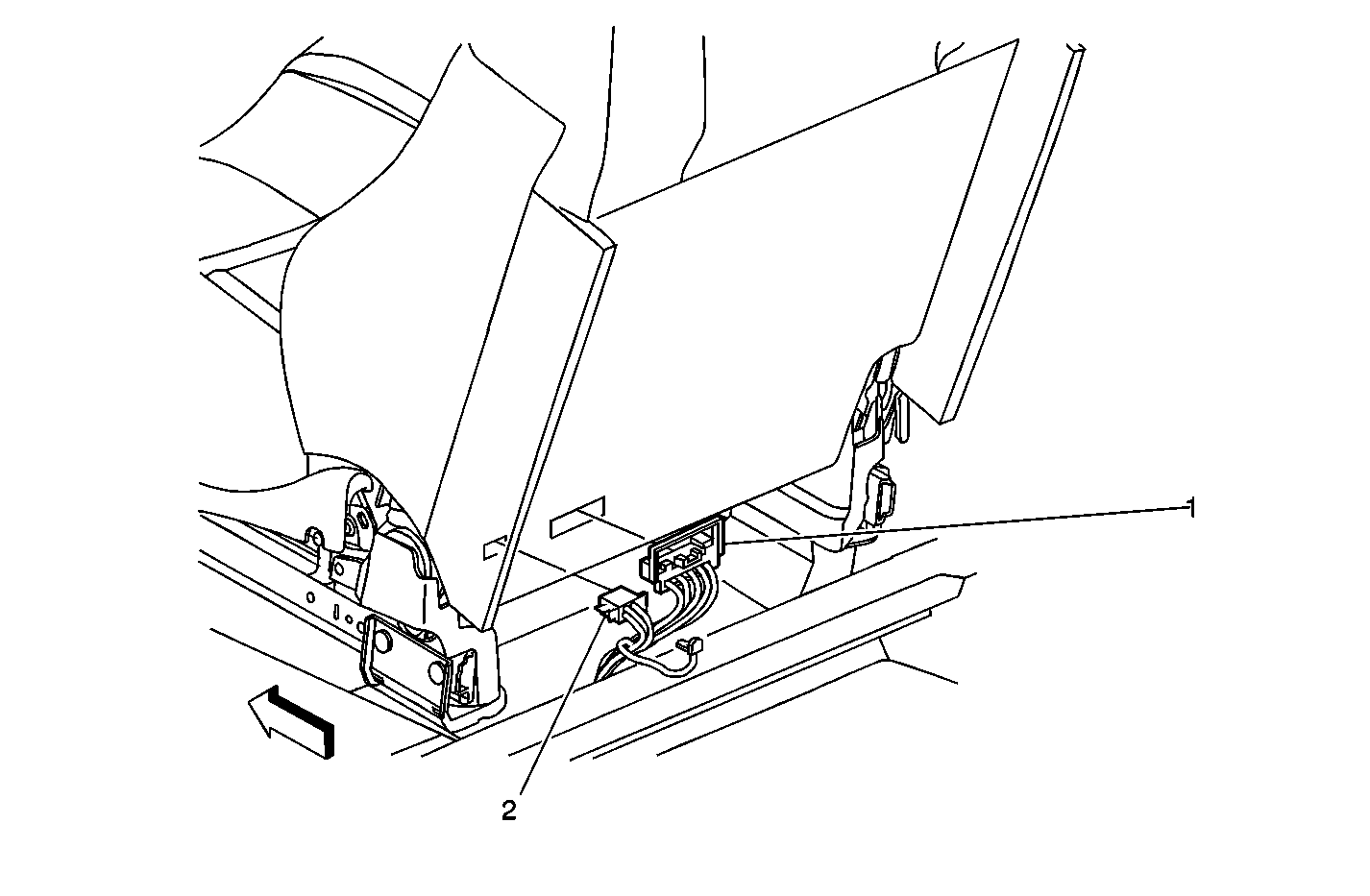 1

2