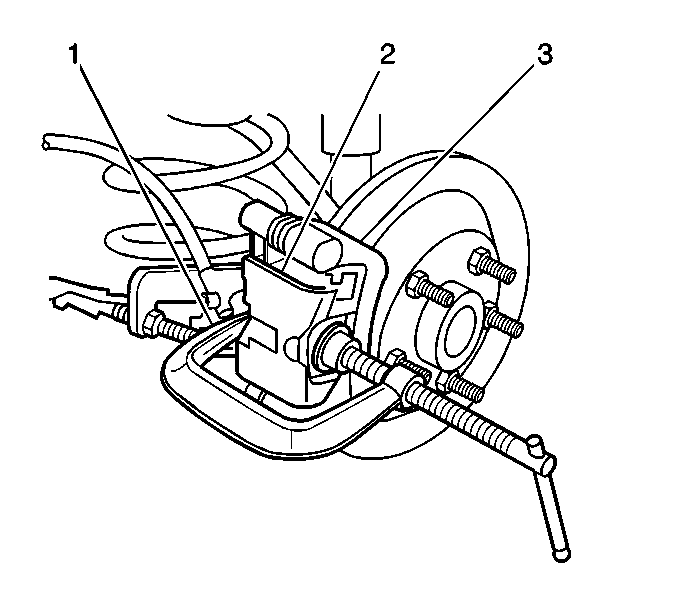 1
2
3