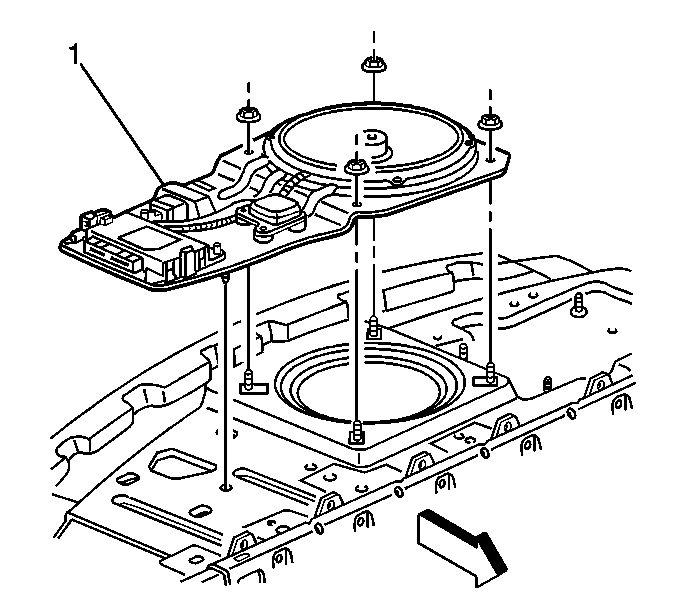 1