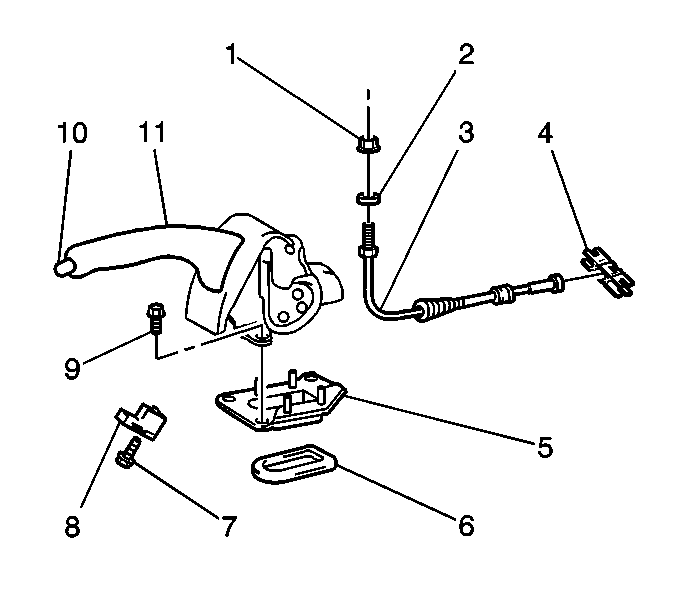 1
2
10
11
3
4
9
5
8
7
6