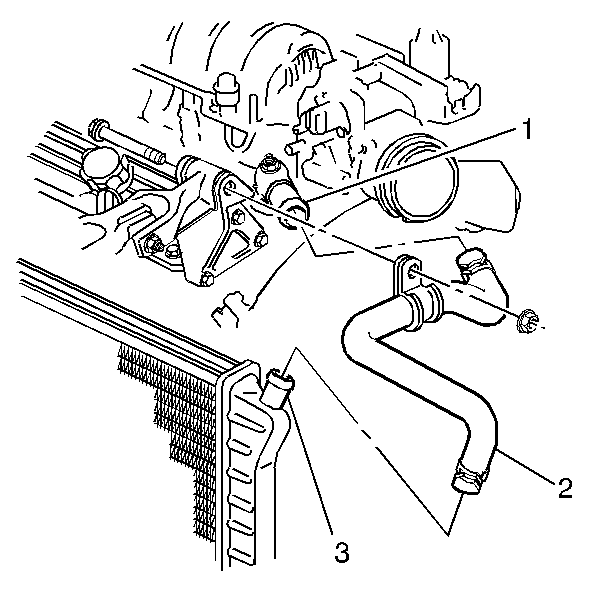 1

2

3